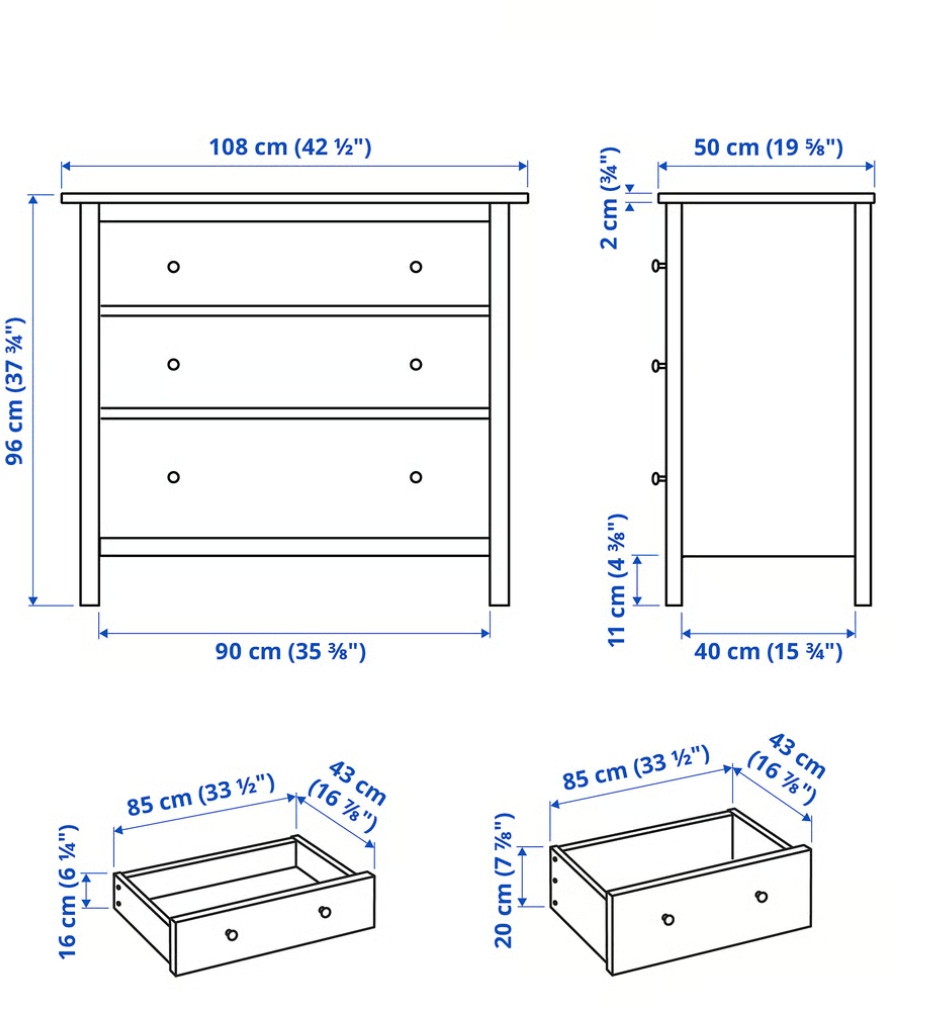 108 cm (42 ½")

96 cm (37 ¾")

90 cm (35 ⅜")

50 cm (19 ⅝")

2 cm (¾")

11 cm (4 ⅜")

40 cm (15 ¾")

85 cm (33 ½")

43 cm (16 ⅞")

16 cm (6 ¼")

85 cm (33 ½")

43 cm (16 ⅞")

20 cm (7 ⅞")