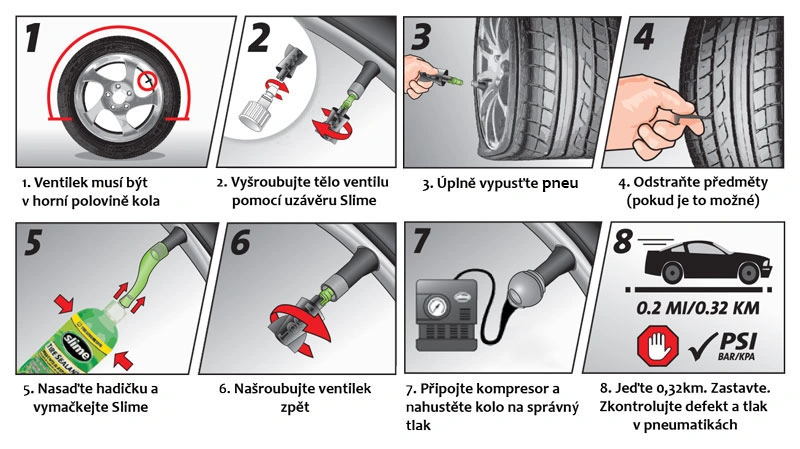 1

1. Ventilek musí být v horní polovině kola

2

2. Vyšroubujte tělo ventilu pomocí uzávěru Slime

3

3. Úplně vypusťte pneu

4

4. Odstraňte předměty (pokud je to možné)

5

slime

TIRE SEALANT

5. Nasaďte hadičku a vymačkejte Slime

6

6. Našroubujte ventilek zpět

7

7. Připojte kompresor a nahustěte kolo na správný tlak

8

0.2 MI/0.32 KM

PSI
BAR/KPA

8. Jeďte 0,32km. Zastavte. Zkontrolujte defekt a tlak v pneumatikách