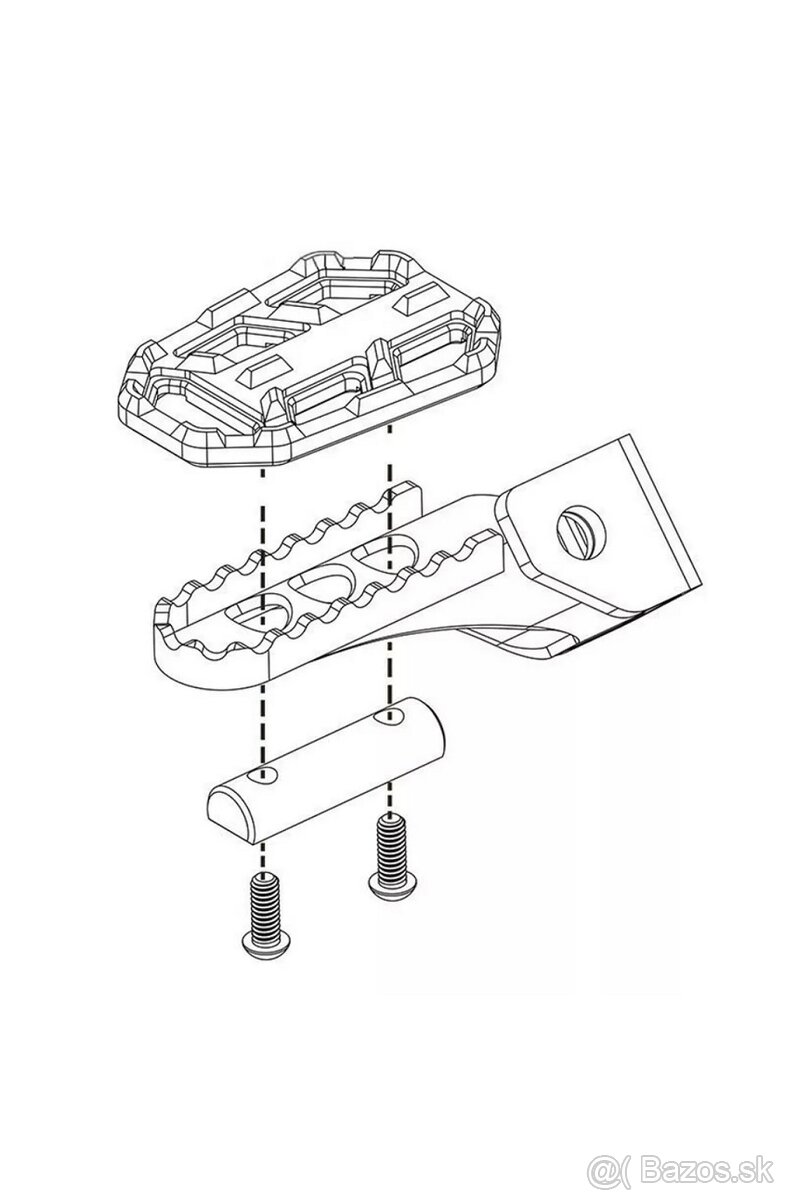 @( Bazos.sk