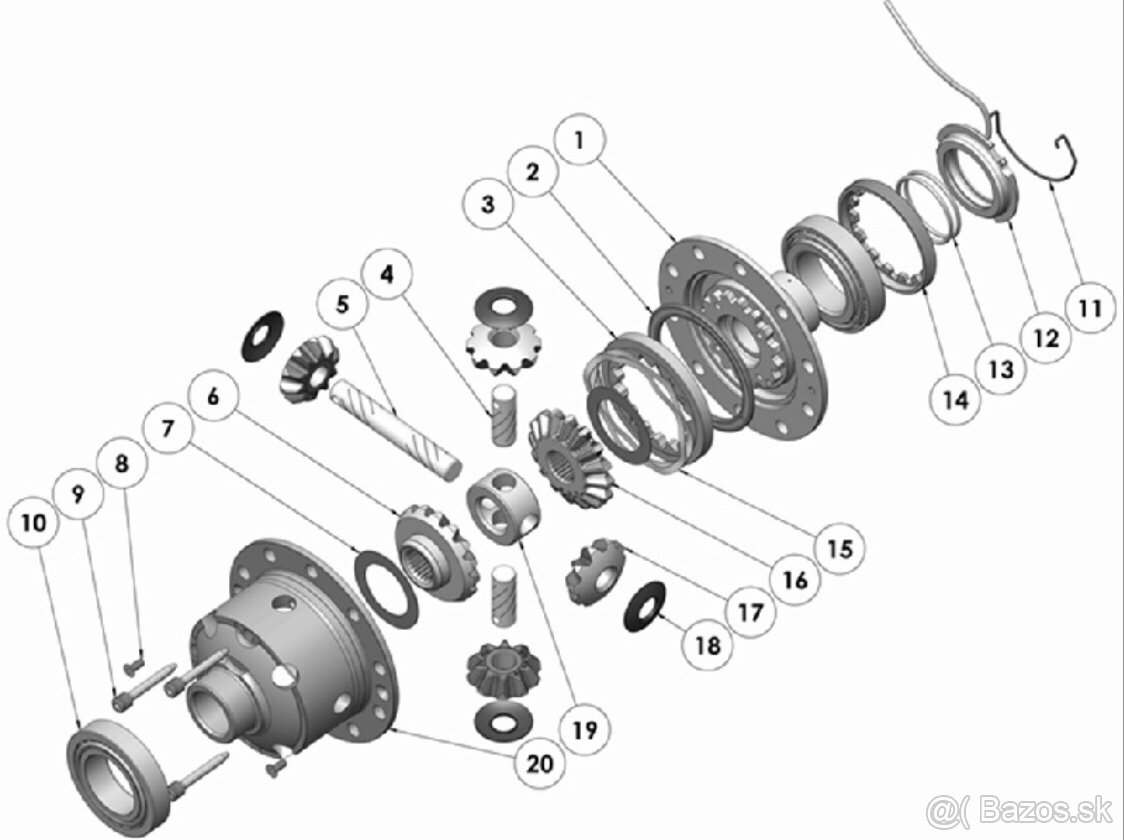 1
2
3
4
5
6
7
8
9
10
11
12
13
14
15
16
17
18
19
20
@( Bazos.sk