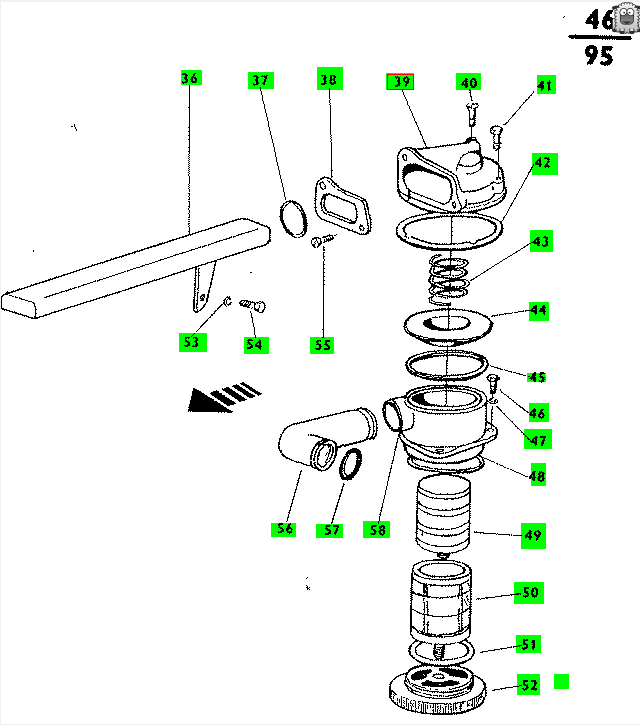 46
95

36
37
38
39
40
41
42
43
44
45
46
47
48
49
50
51
52
53
54
55
56
57
58