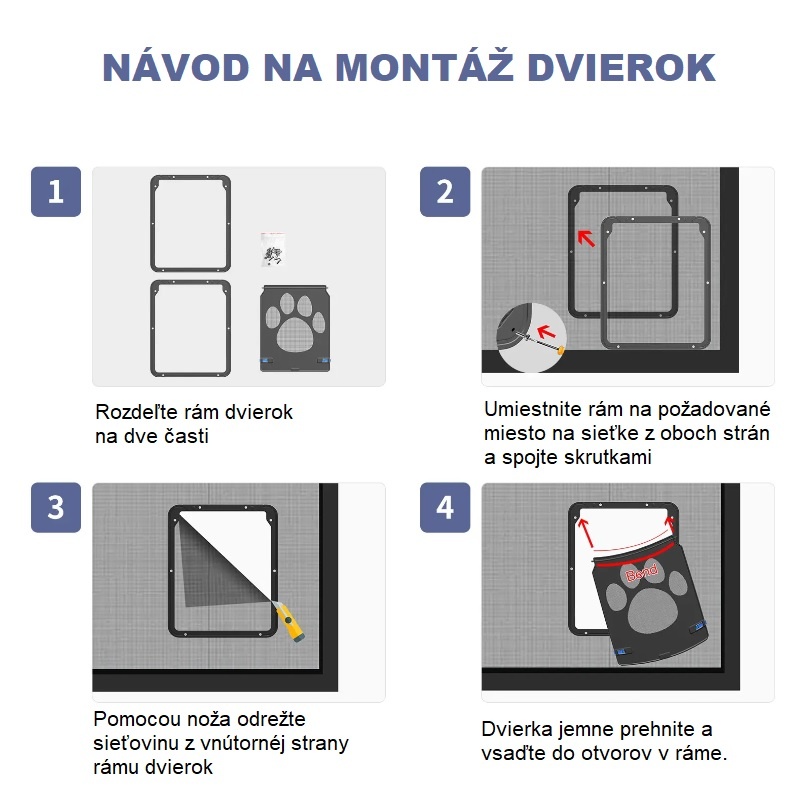 NÁVOD NA MONTÁŽ DVIEROK

1

Rozdeľte rám dvierok na dve časti

2

Umiestnite rám na požadované miesto na sieťke z oboch strán a spojte skrutkami

3

Pomocou noža odrežte sieťovinu z vnútornej strany rámu dvierok

4

Bend

Dvierka jemne prehnite a vsaďte do otvorov v ráme.