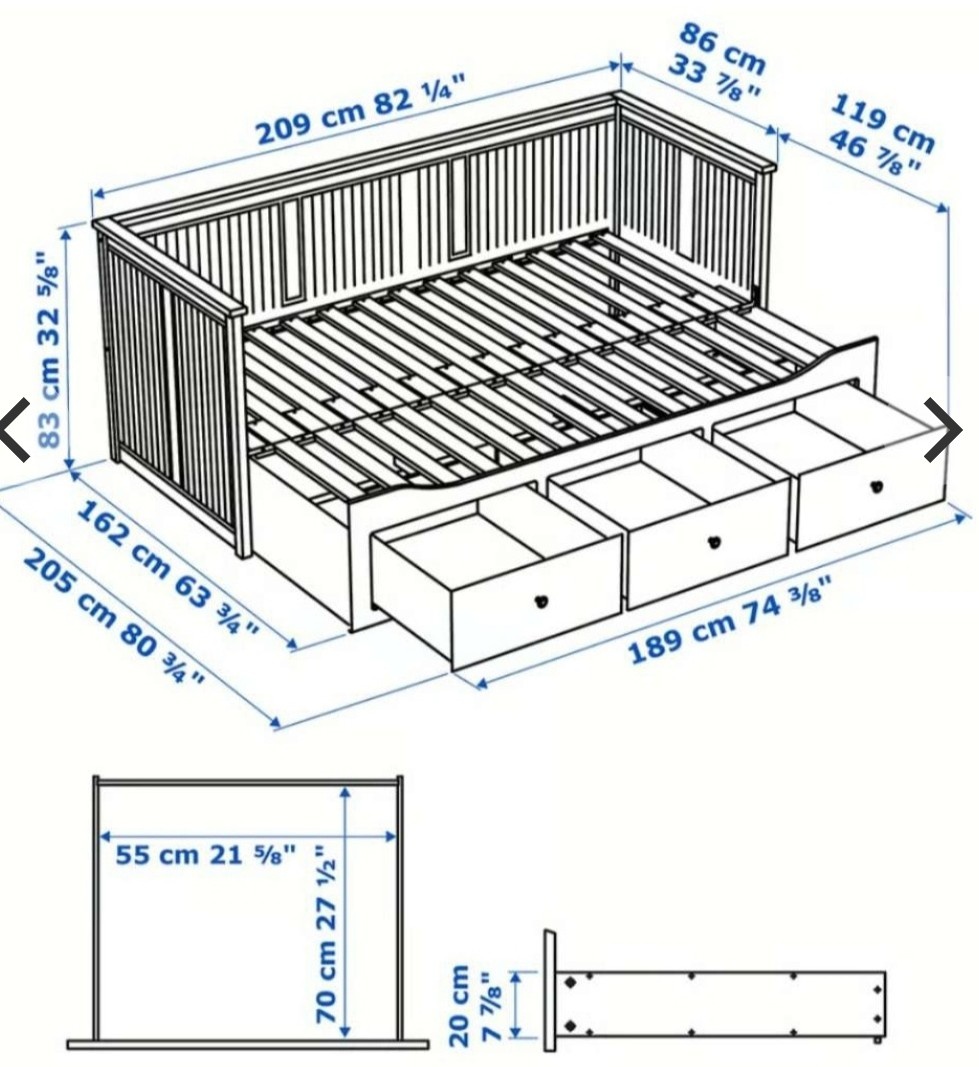 209 cm 82 ¼"

86 cm
33 ⅞"

119 cm
46 ⅞"

83 cm 32 ⅝"

162 cm 63 ¾"

205 cm 80 ¾"

189 cm 74 ⅜"

55 cm 21 ⅝"

70 cm 27 ½"

20 cm
7 ⅞"