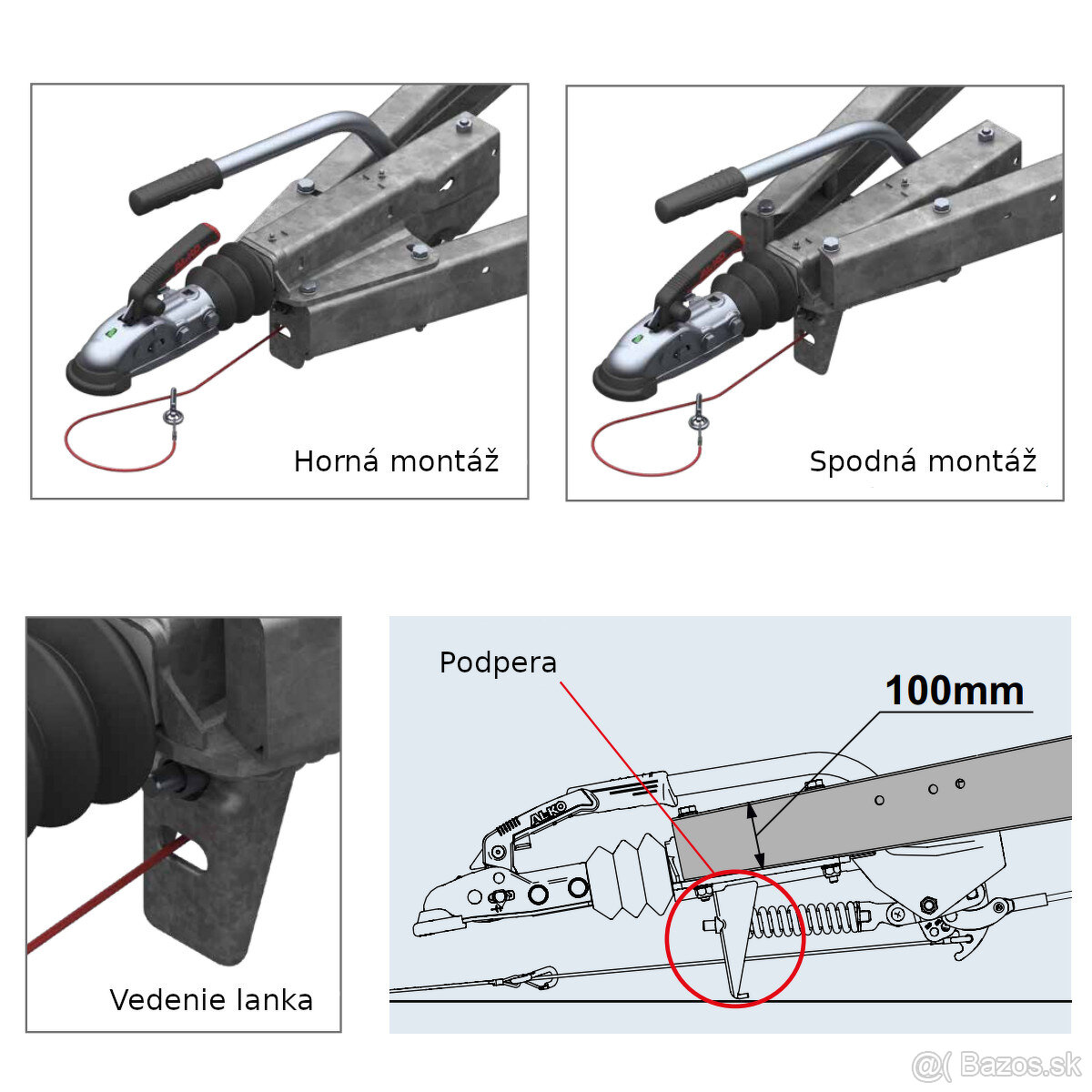 Horná montáž

Spodná montáž

Vedenie lanka

Podpera

100mm

AL-KO

@( Bazos.sk