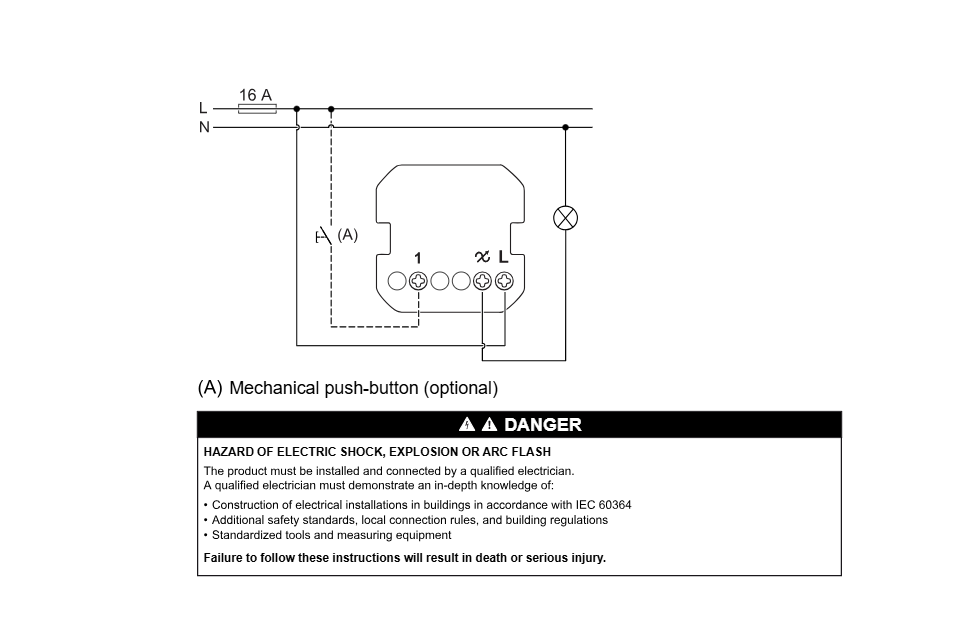 16 A
L
N
(A)
1
L

(A) Mechanical push-button (optional)

DANGER

HAZARD OF ELECTRIC SHOCK, EXPLOSION OR ARC FLASH

The product must be installed and connected by a qualified electrician.
A qualified electrician must demonstrate an in-depth knowledge of:

• Construction of electrical installations in buildings in accordance with IEC 60364
• Additional safety standards, local connection rules, and building regulations
• Standardized tools and measuring equipment

Failure to follow these instructions will result in death or serious injury.