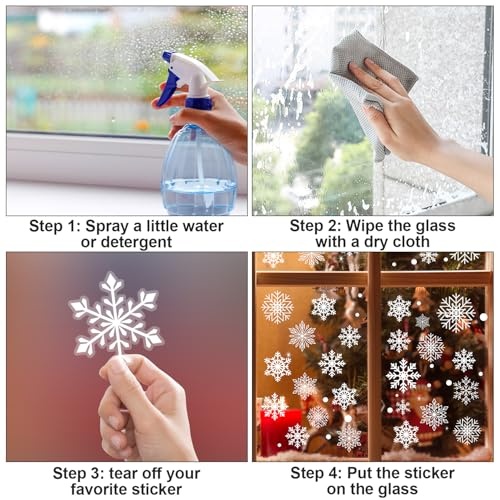 Step 1: Spray a little water or detergent

Step 2: Wipe the glass with a dry cloth

Step 3: tear off your favorite sticker

Step 4: Put the sticker on the glass