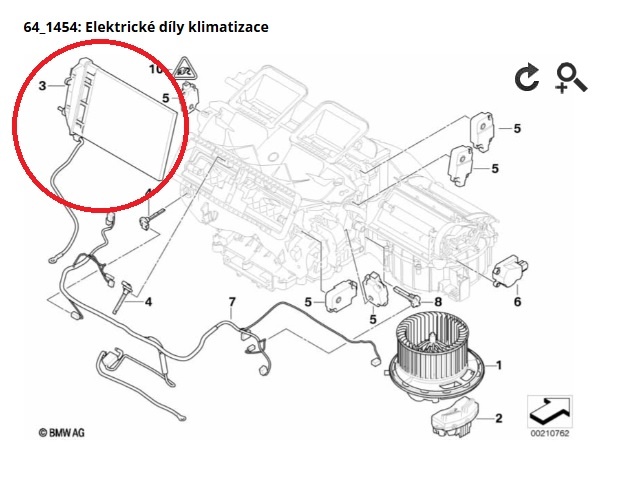 64_1454: Elektrické díly klimatizace

3
10
5
5
5
4
7
5
5
8
6
1
2
© BMW AG
00210762