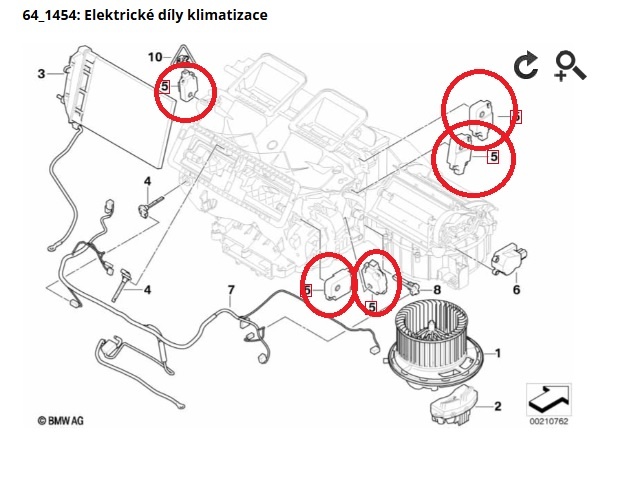 64_1454: Elektrické díly klimatizace

10
3
5
5
5
4
4
7
5
5
8
6
1
2
© BMW AG
00210762