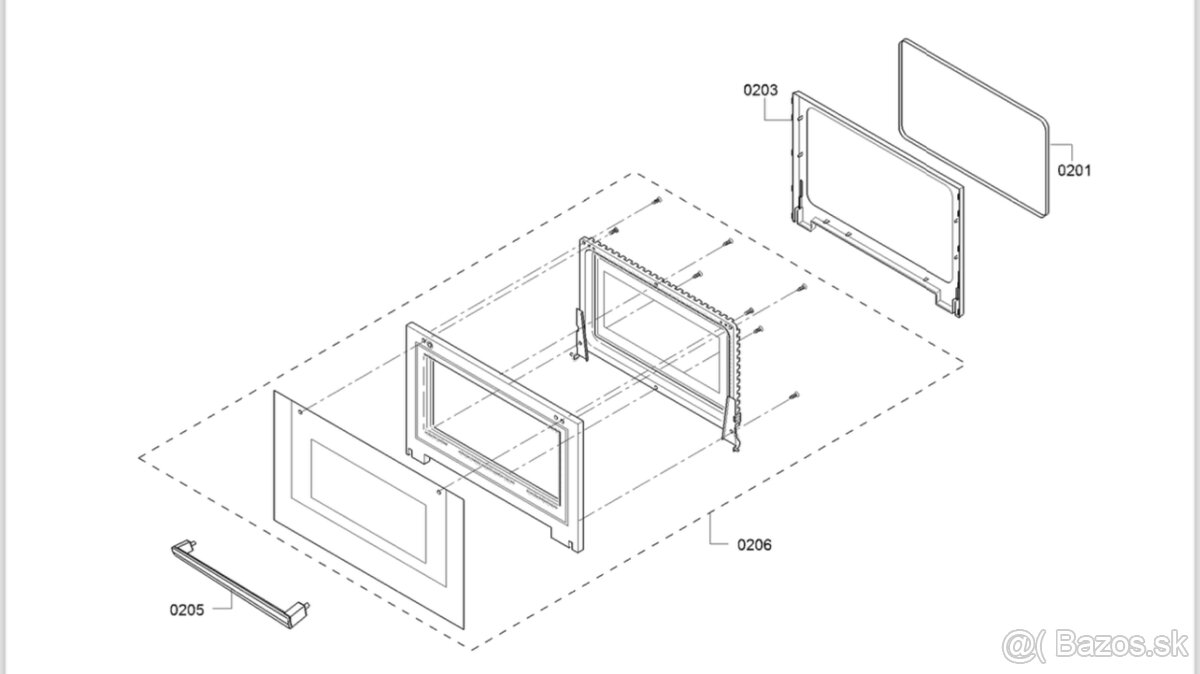 0203

0201

0206

0205

@( Bazos.sk