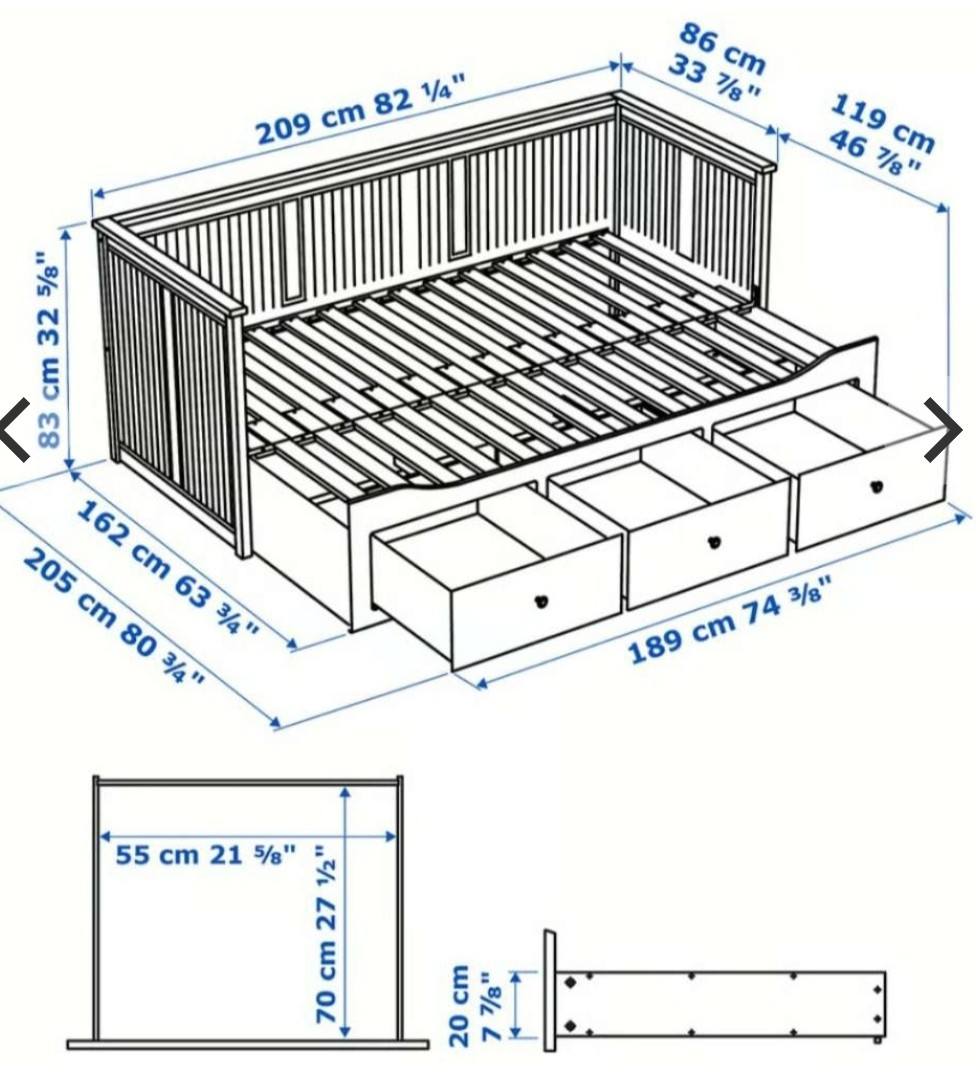 209 cm 82 ¼"

86 cm
33 ⅞"

119 cm
46 ⅞"

83 cm 32 ⅝"

162 cm 63 ¾"

205 cm 80 ¾"

189 cm 74 ⅜"

55 cm 21 ⅝"

70 cm 27 ½"

20 cm
7 ⅞"