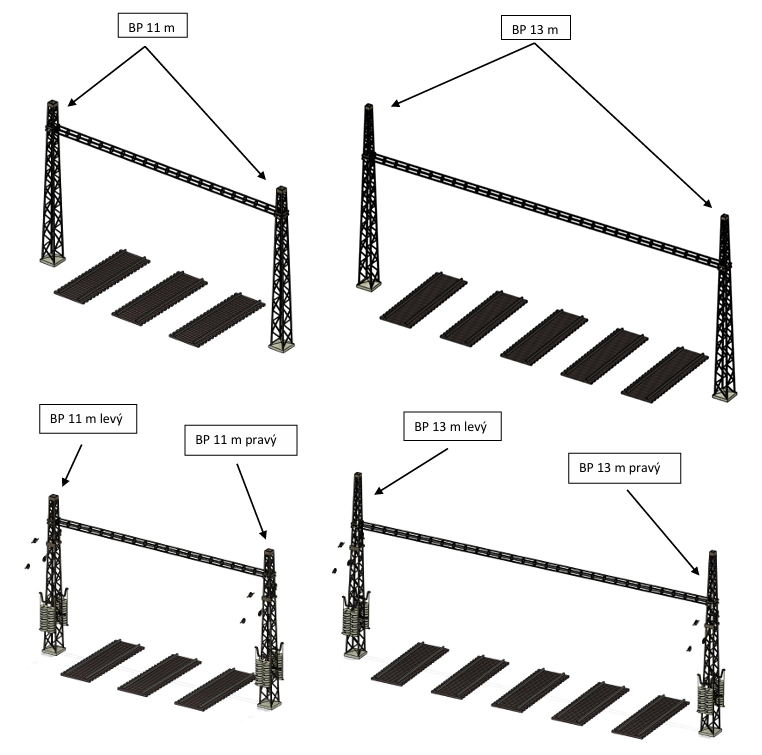 BP 11 m

BP 13 m

BP 11 m levý

BP 11 m pravý

BP 13 m levý

BP 13 m pravý