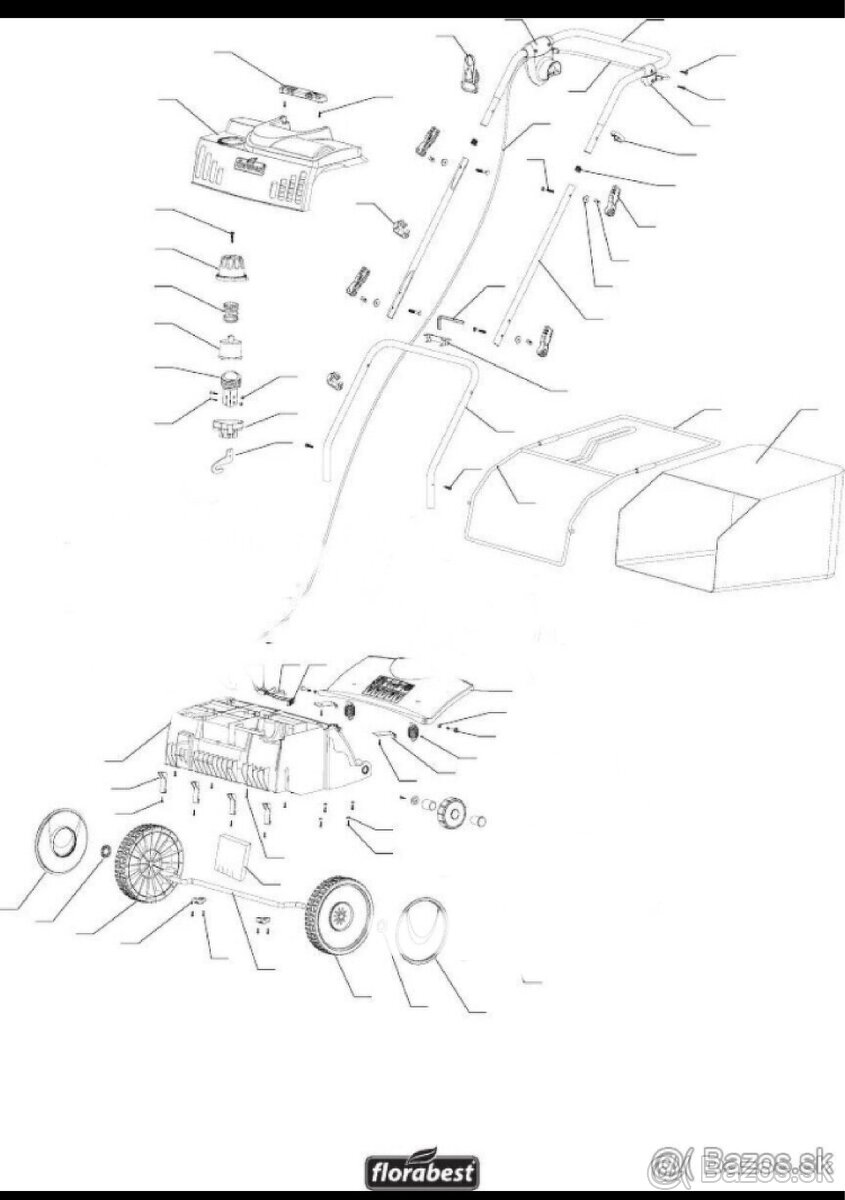 florabest

Bazos.sk