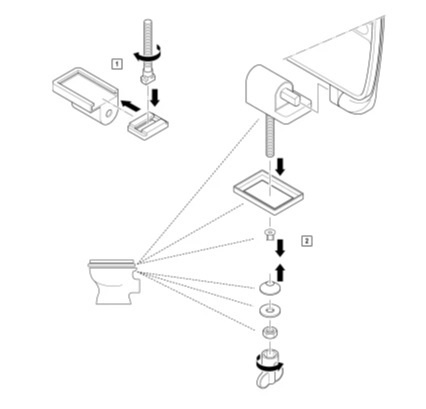 1

2