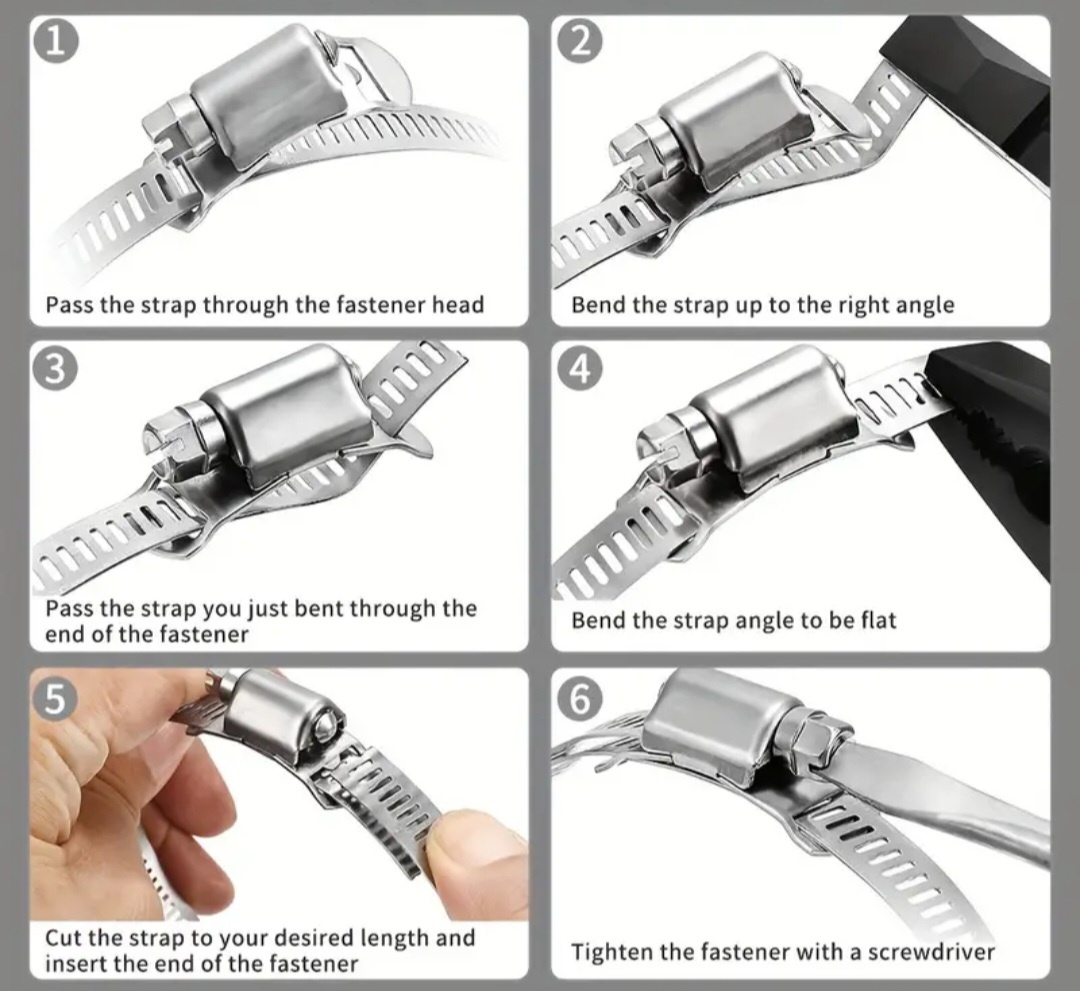 1
Pass the strap through the fastener head

2
Bend the strap up to the right angle

3
Pass the strap you just bent through the end of the fastener

4
Bend the strap angle to be flat

5
Cut the strap to your desired length and insert the end of the fastener

6
Tighten the fastener with a screwdriver