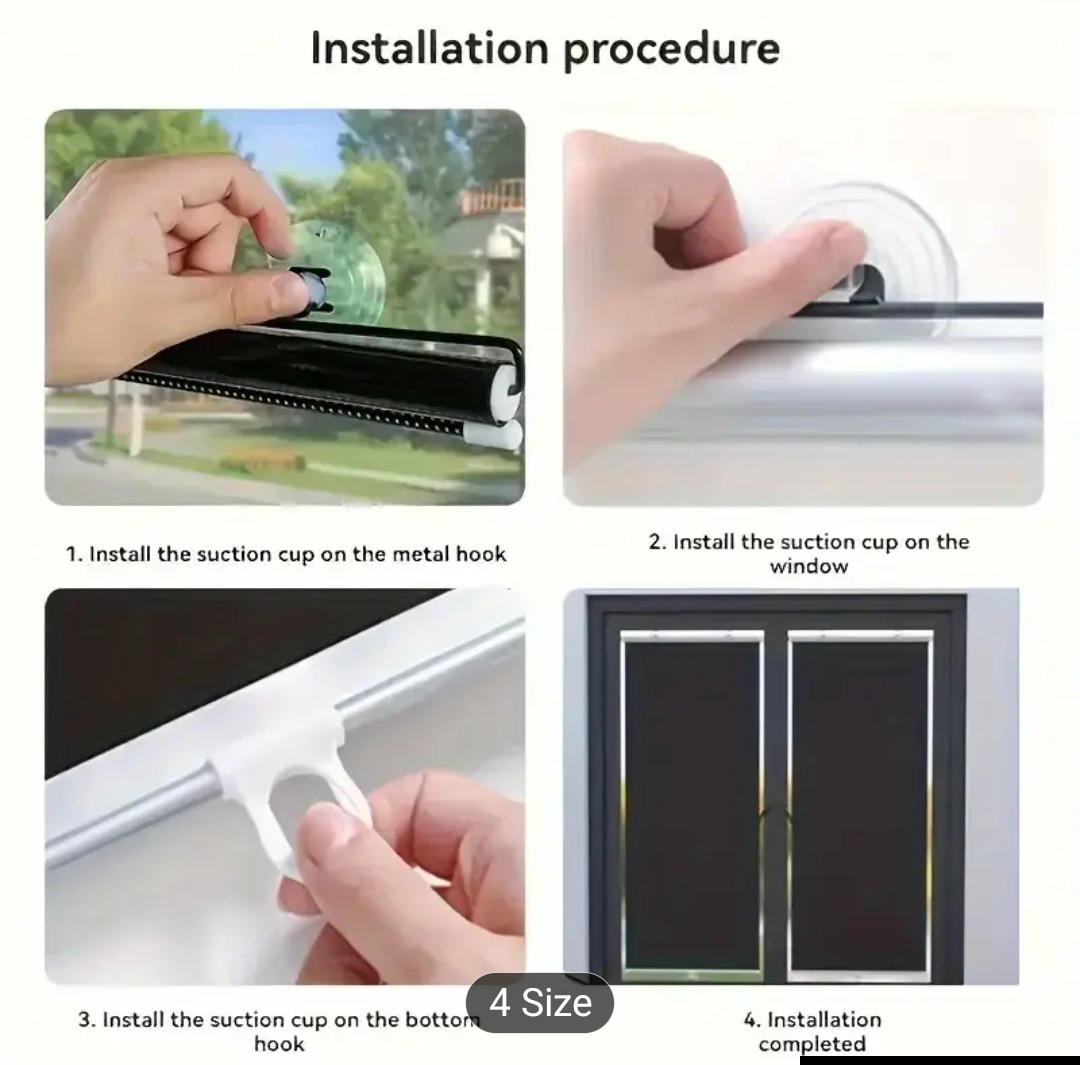 Installation procedure

1. Install the suction cup on the metal hook

2. Install the suction cup on the window

3. Install the suction cup on the bottom hook

4 Size

4. Installation completed