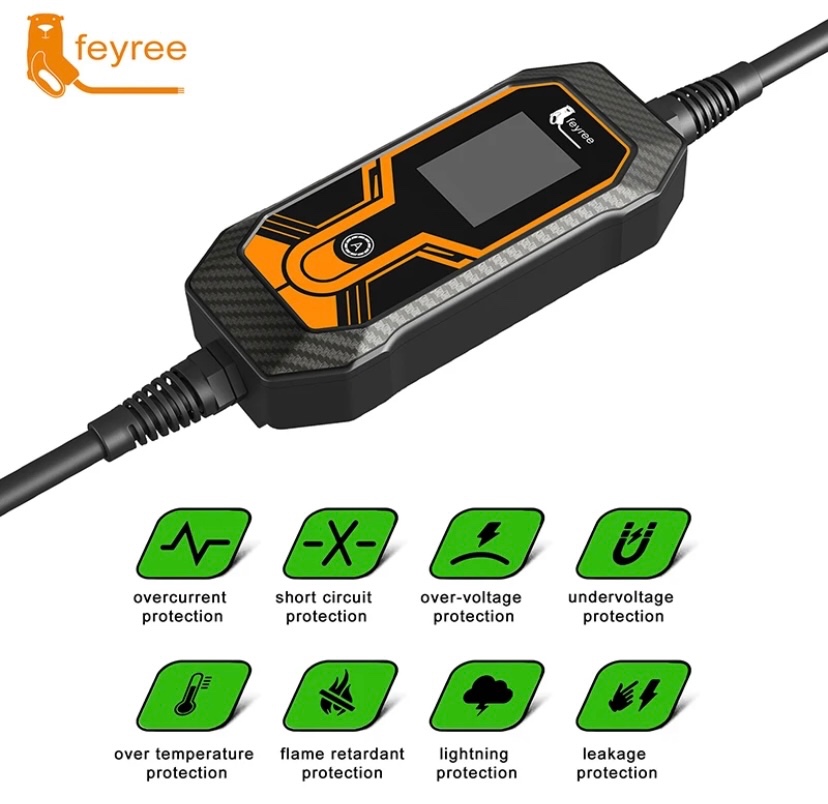 feyree

feyree

A

overcurrent protection

short circuit protection

over-voltage protection

undervoltage protection

over temperature protection

flame retardant protection

lightning protection

leakage protection