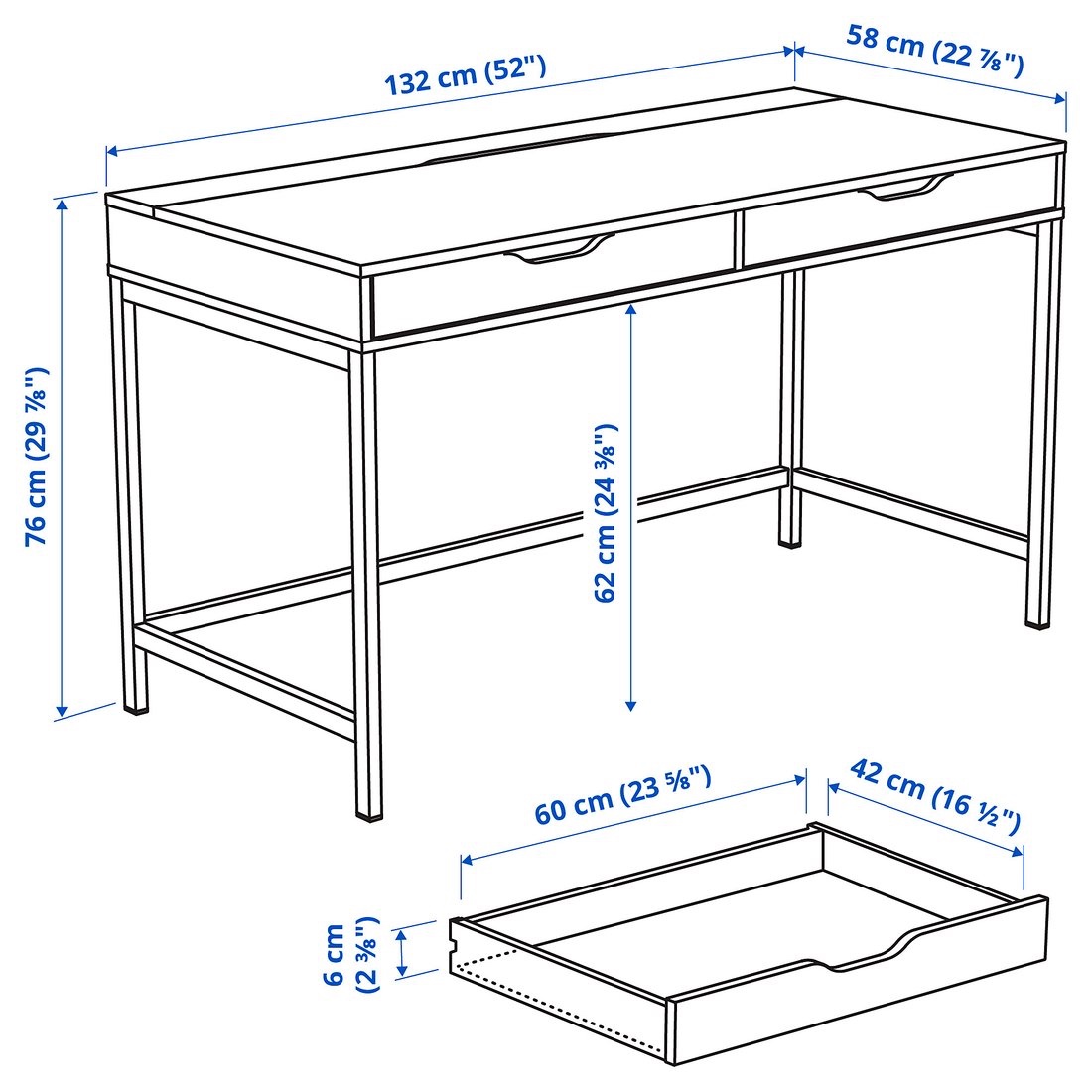 132 cm (52")

58 cm (22 ⅞")

76 cm (29 ⅞")

62 cm (24 ⅜")

60 cm (23 ⅝")

42 cm (16 ½")

6 cm (2 ⅜")