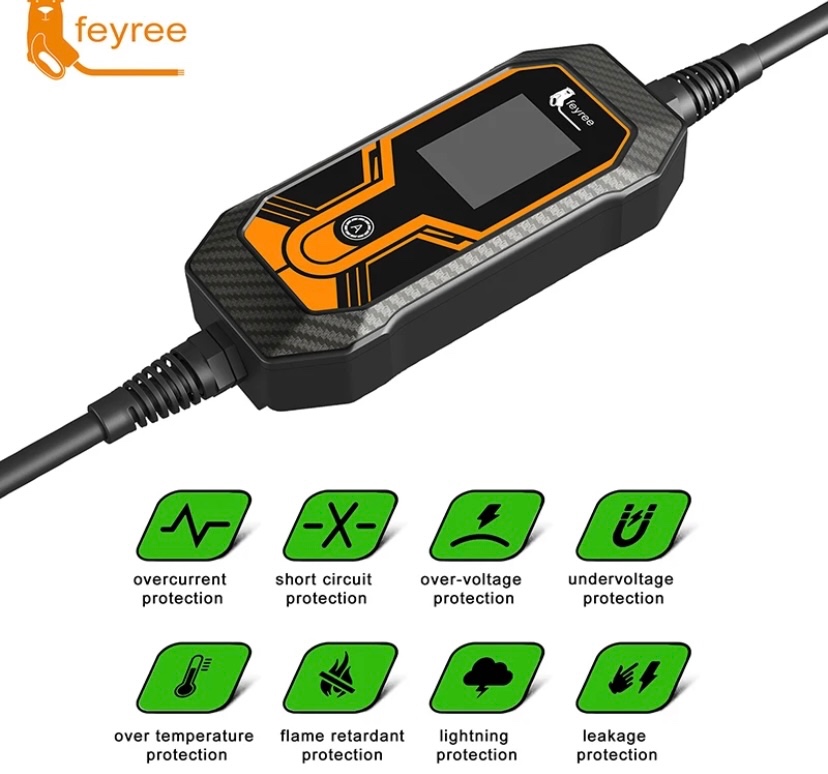 feyree

feyree

A

overcurrent protection

short circuit protection

over-voltage protection

undervoltage protection

over temperature protection

flame retardant protection

lightning protection

leakage protection