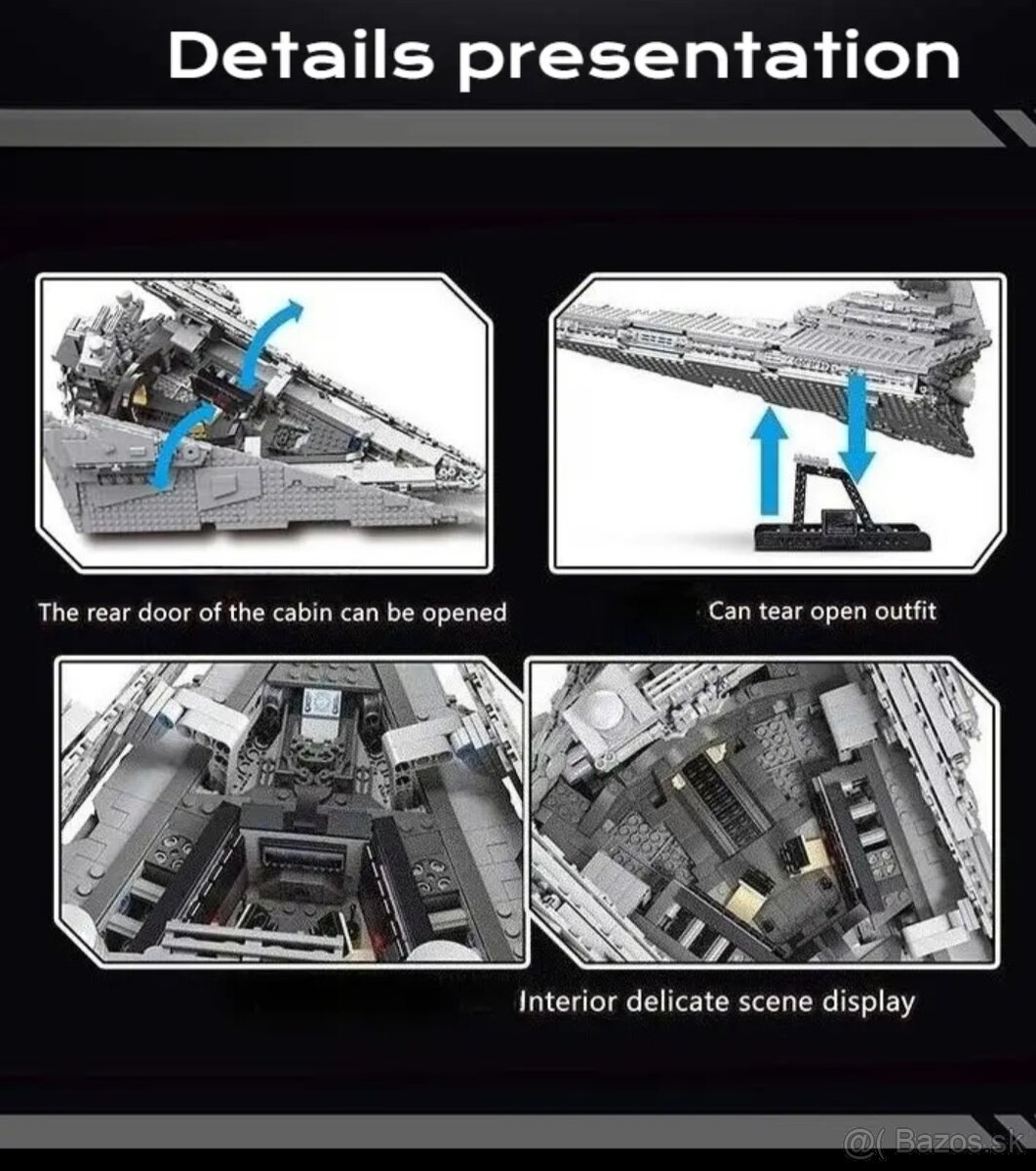 Details presentation

The rear door of the cabin can be opened

Can tear open outfit

Interior delicate scene display

@( Bazos.sk