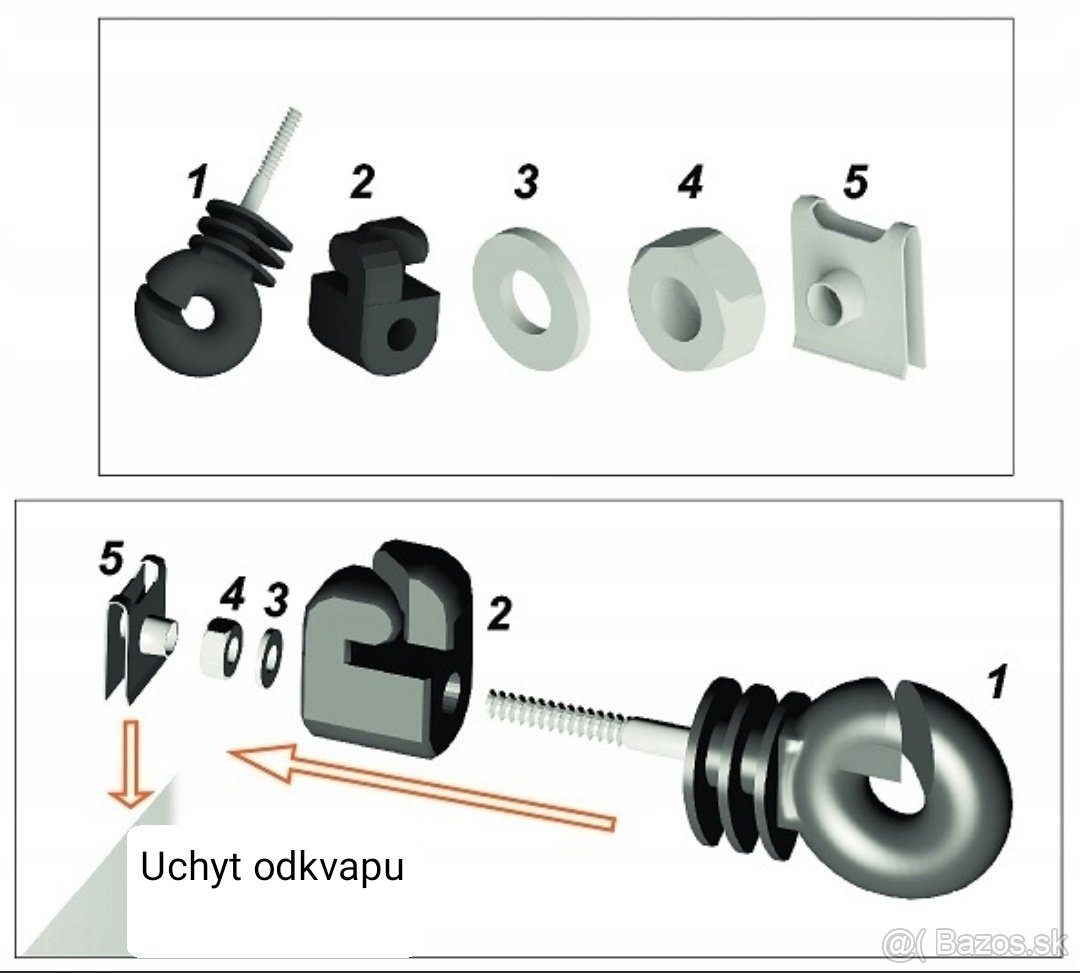 1 2 3 4 5

5 4 3 2 1

Uchyt odkvapu

@( Bazos.sk