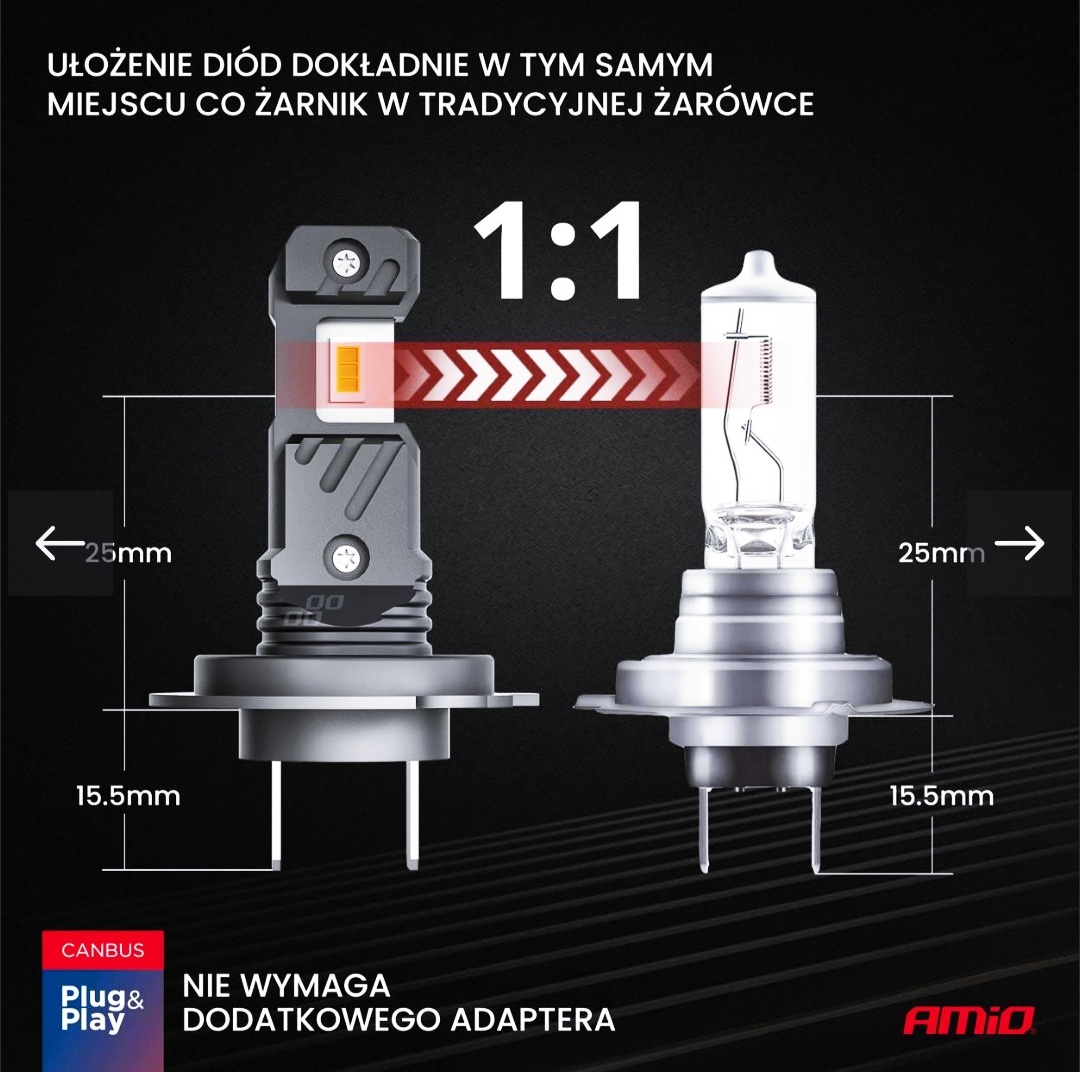 UŁOŻENIE DIÓD DOKŁADNIE W TYM SAMYM MIEJSCU CO ŻARNIK W TRADYCYJNEJ ŻARÓWCE

1:1

25mm

25mm

15.5mm

15.5mm

CANBUS

Plug& Play

NIE WYMAGA DODATKOWEGO ADAPTERA

AMiO