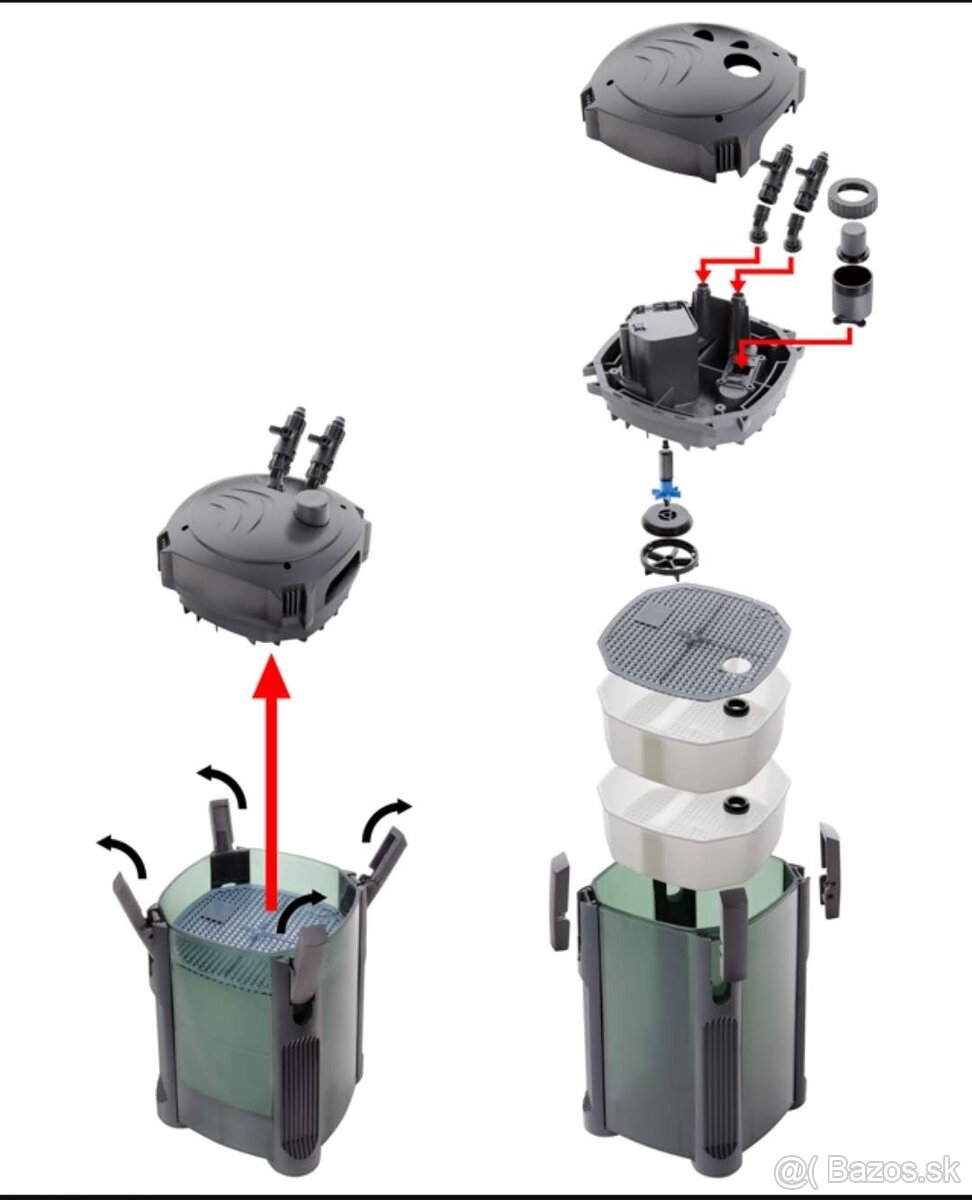 @( Bazos.sk