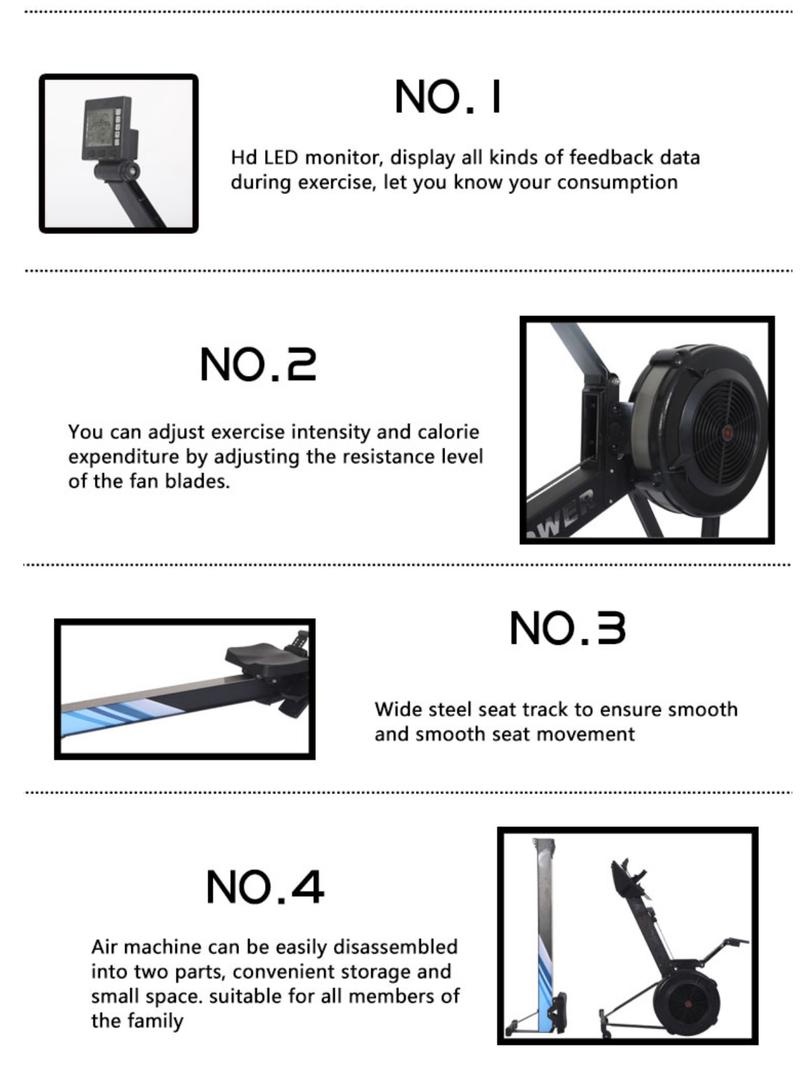 NO.1

Hd LED monitor, display all kinds of feedback data during exercise, let you know your consumption

NO.2

You can adjust exercise intensity and calorie expenditure by adjusting the resistance level of the fan blades.

WER

NO.3

Wide steel seat track to ensure smooth and smooth seat movement

NO.4

Air machine can be easily disassembled into two parts, convenient storage and small space. suitable for all members of the family