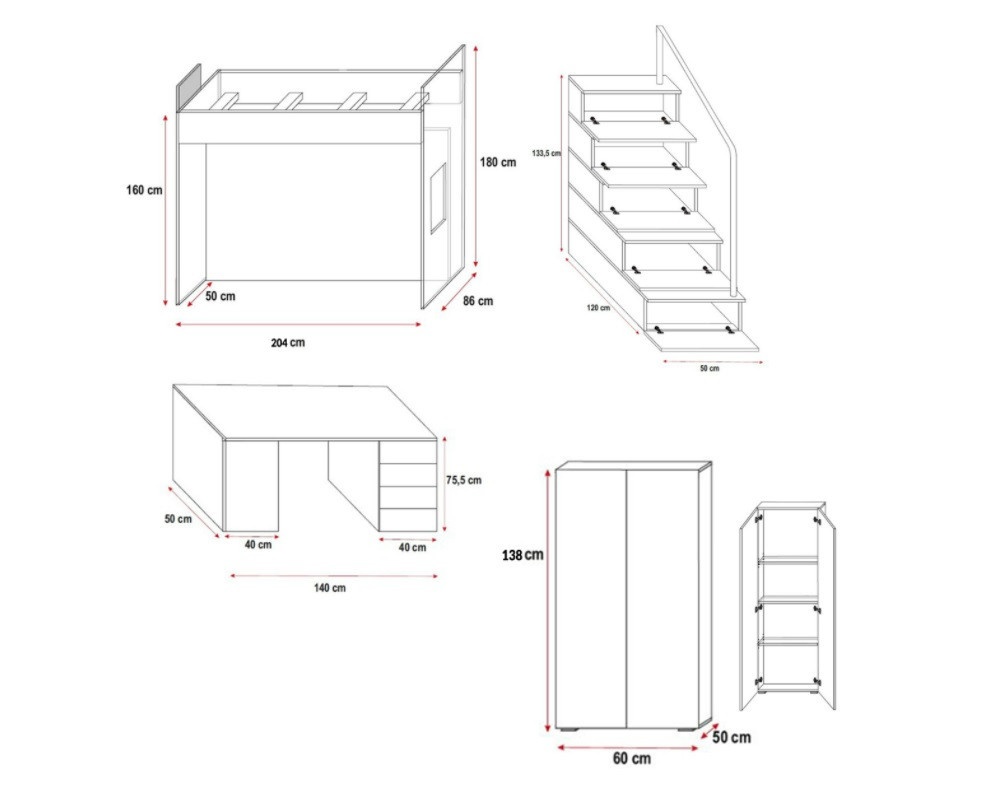 160 cm

180 cm

50 cm

86 cm

204 cm

133,5 cm

120 cm

50 cm

75,5 cm

50 cm

40 cm

40 cm

140 cm

138 cm

50 cm

60 cm