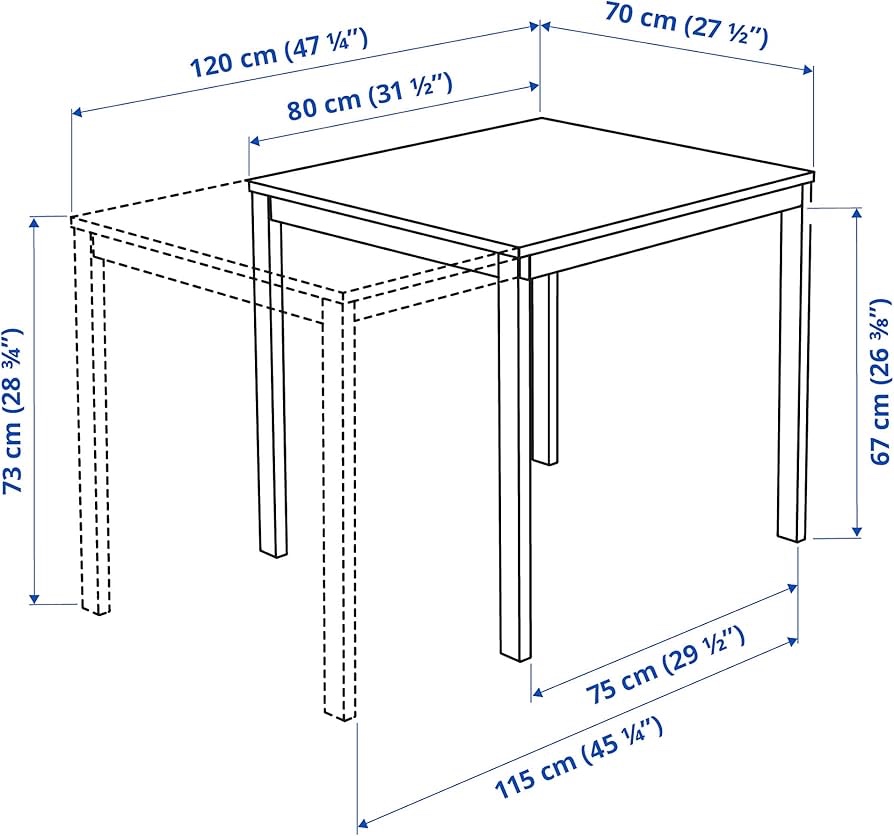 120 cm (47 ¼")

70 cm (27 ½")

80 cm (31 ½")

73 cm (28 ¾")

67 cm (26 ⅜")

75 cm (29 ½")

115 cm (45 ¼")