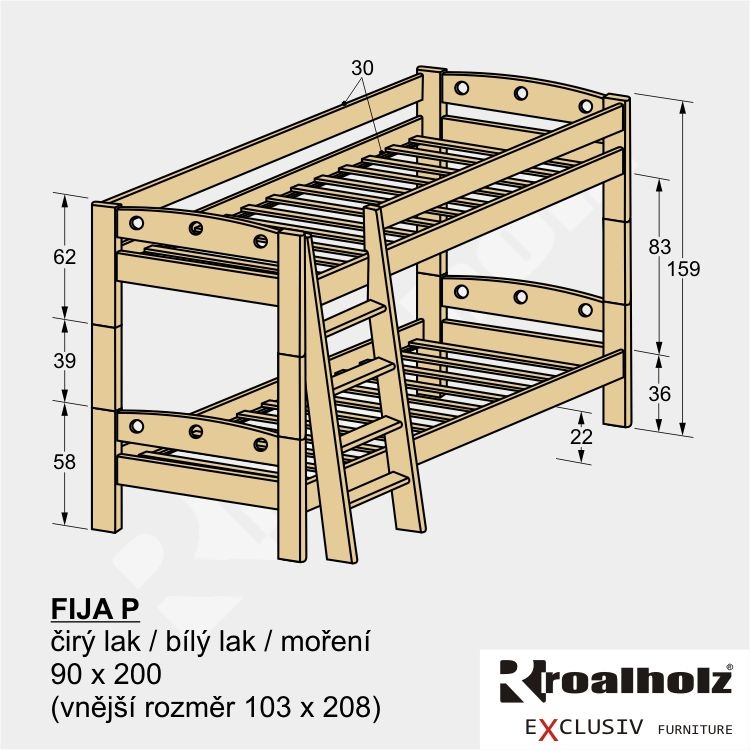 30

62

39

58

83

159

36

22

FIJA P
čirý lak / bílý lak / moření
90 x 200
(vnější rozměr 103 x 208)

Rroalholz®
EXCLUSIV FURNITURE