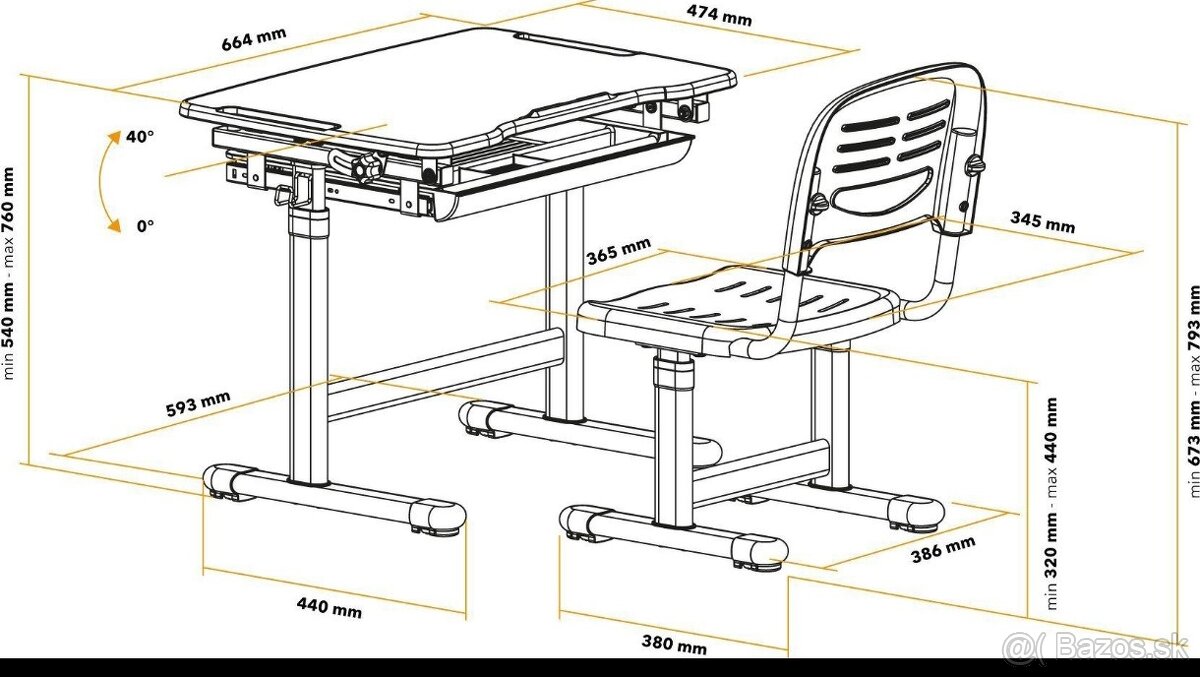 664 mm
474 mm
40°
0°
min 540 mm - max 760 mm
365 mm
345 mm
593 mm
min 673 mm - max 793 mm
min 320 mm - max 440 mm
386 mm
440 mm
380 mm
@( Bazos.sk