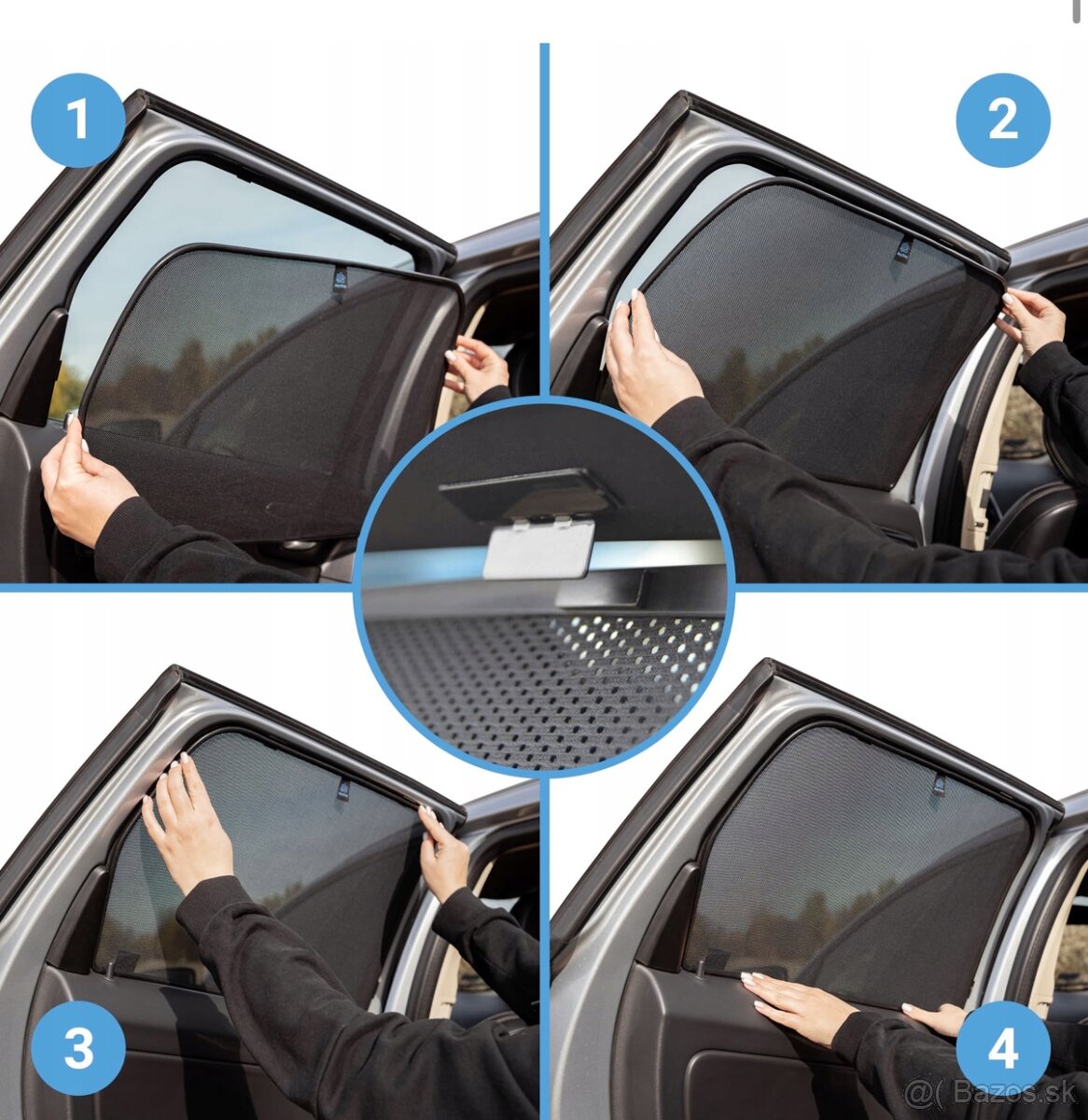 1

2

3

4

@( Bazos.sk