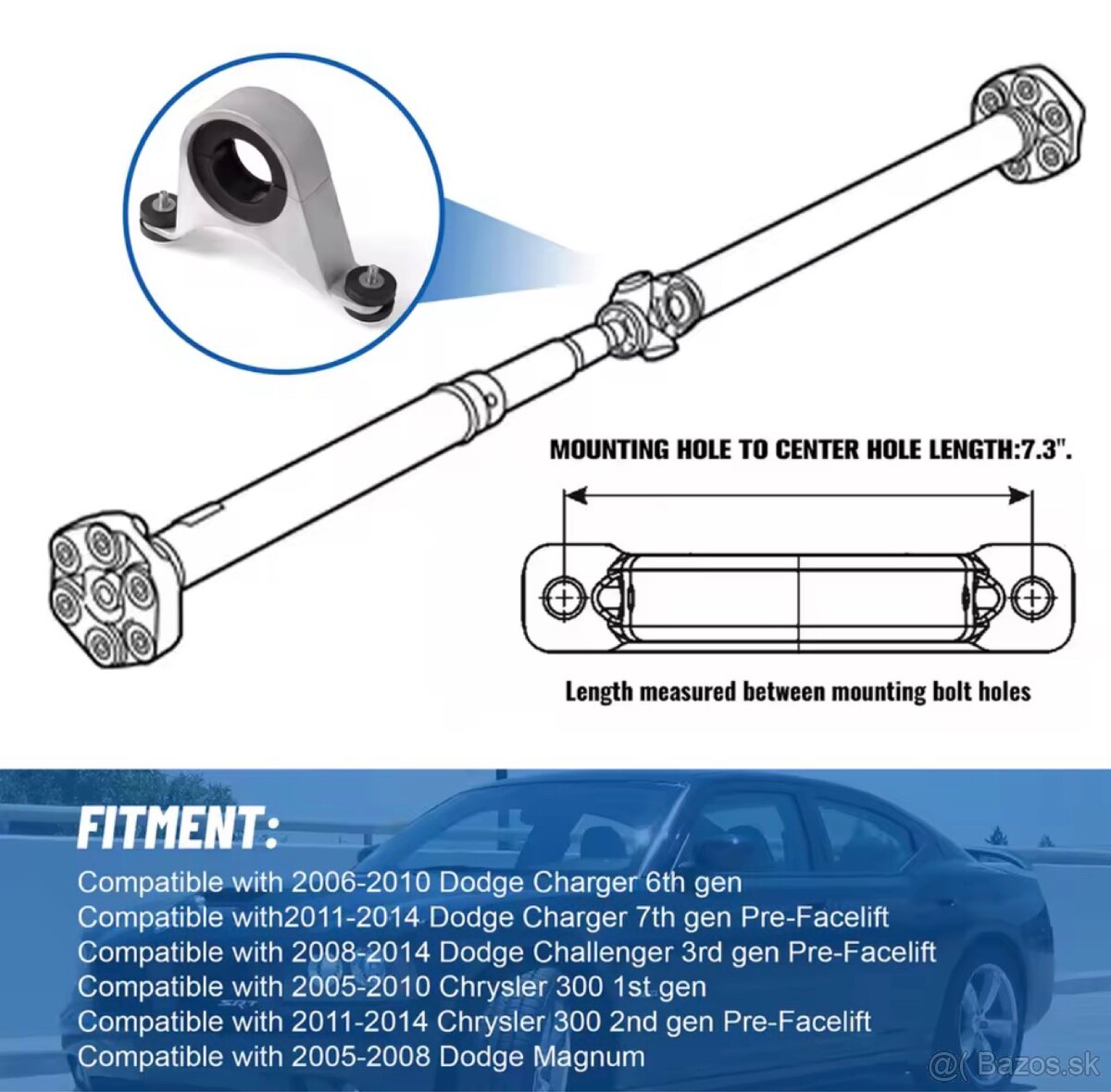 MOUNTING HOLE TO CENTER HOLE LENGTH:7.3".

Length measured between mounting bolt holes

FITMENT:

Compatible with 2006-2010 Dodge Charger 6th gen
Compatible with2011-2014 Dodge Charger 7th gen Pre-Facelift
Compatible with 2008-2014 Dodge Challenger 3rd gen Pre-Facelift
Compatible with 2005-2010 Chrysler 300 1st gen
Compatible with 2011-2014 Chrysler 300 2nd gen Pre-Facelift
Compatible with 2005-2008 Dodge Magnum

SRT

Bazos.sk