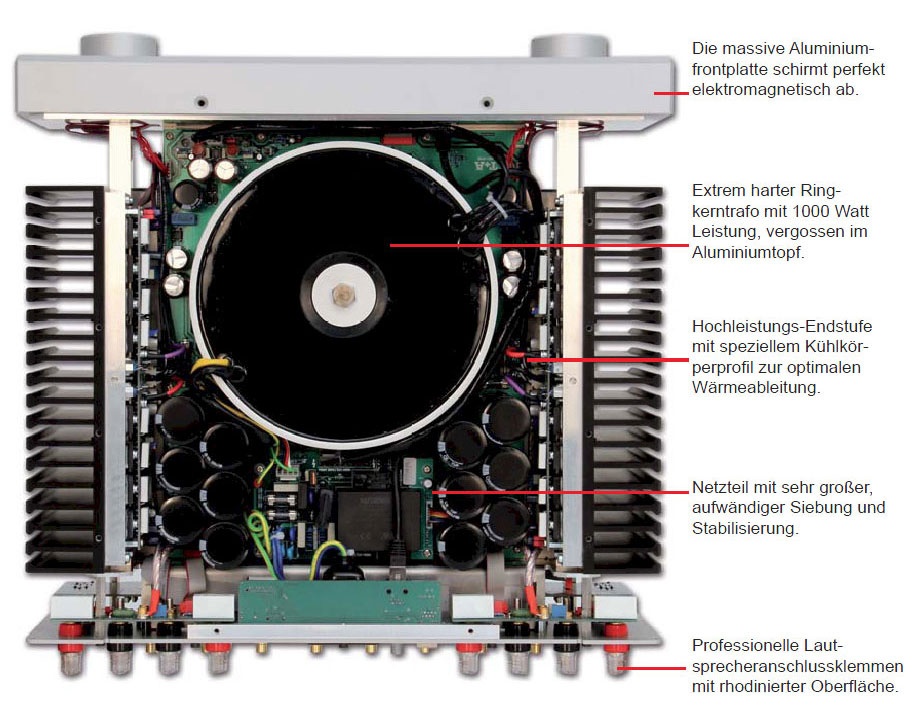 Die massive Aluminiumfrontplatte schirmt perfekt elektromagnetisch ab.

Extrem harter Ringkerntrafo mit 1000 Watt Leistung, vergossen im Aluminiumtopf.

Hochleistungs-Endstufe mit speziellem Kühlkörperprofil zur optimalen Wärmeableitung.

Netzteil mit sehr großer, aufwändiger Siebung und Stabilisierung.

Professionelle Lautsprecheranschlussklemmen mit rhodinierter Oberfläche.