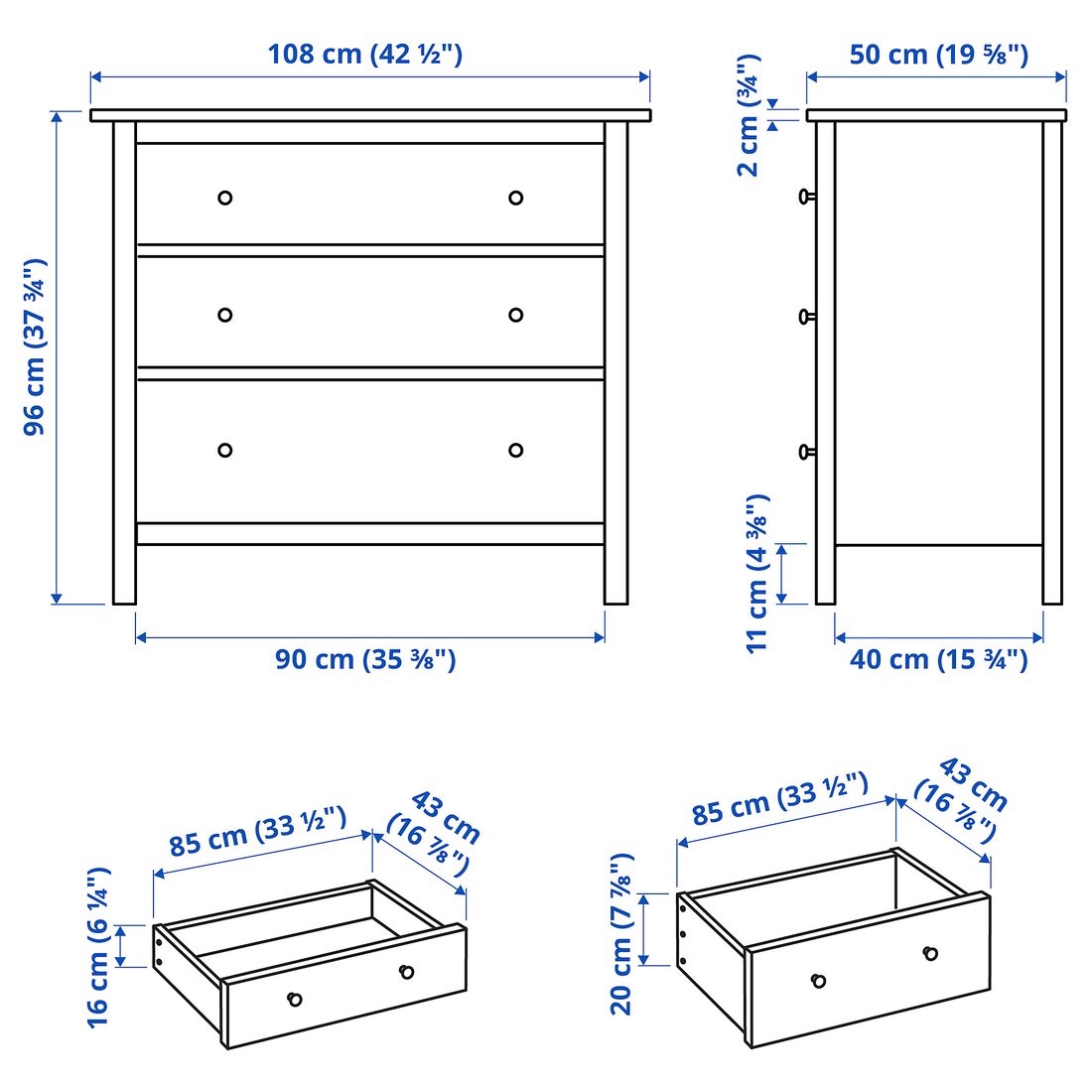 108 cm (42 ½")

96 cm (37 ¾")

90 cm (35 ⅜")

50 cm (19 ⅝")

2 cm (¾")

11 cm (4 ⅜")

40 cm (15 ¾")

85 cm (33 ½")

43 cm (16 ⅞")

16 cm (6 ¼")

85 cm (33 ½")

43 cm (16 ⅞")

20 cm (7 ⅞")