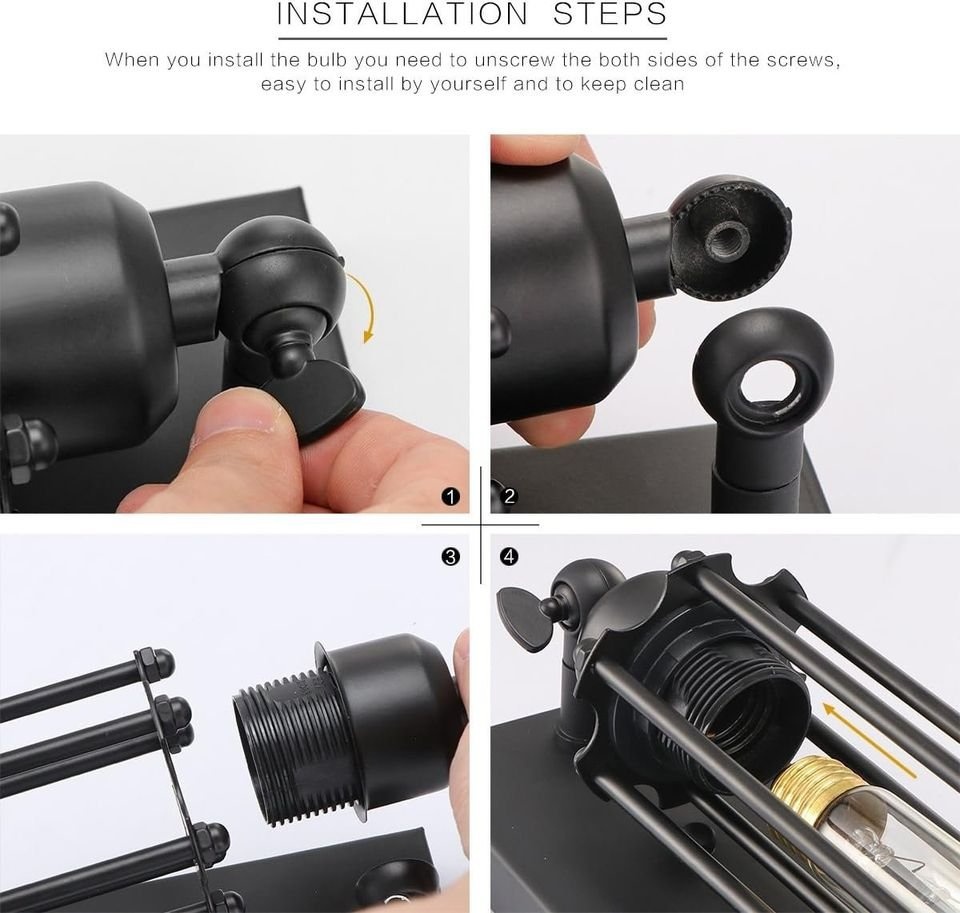 INSTALLATION STEPS

When you install the bulb you need to unscrew the both sides of the screws, easy to install by yourself and to keep clean

1

2

3

4