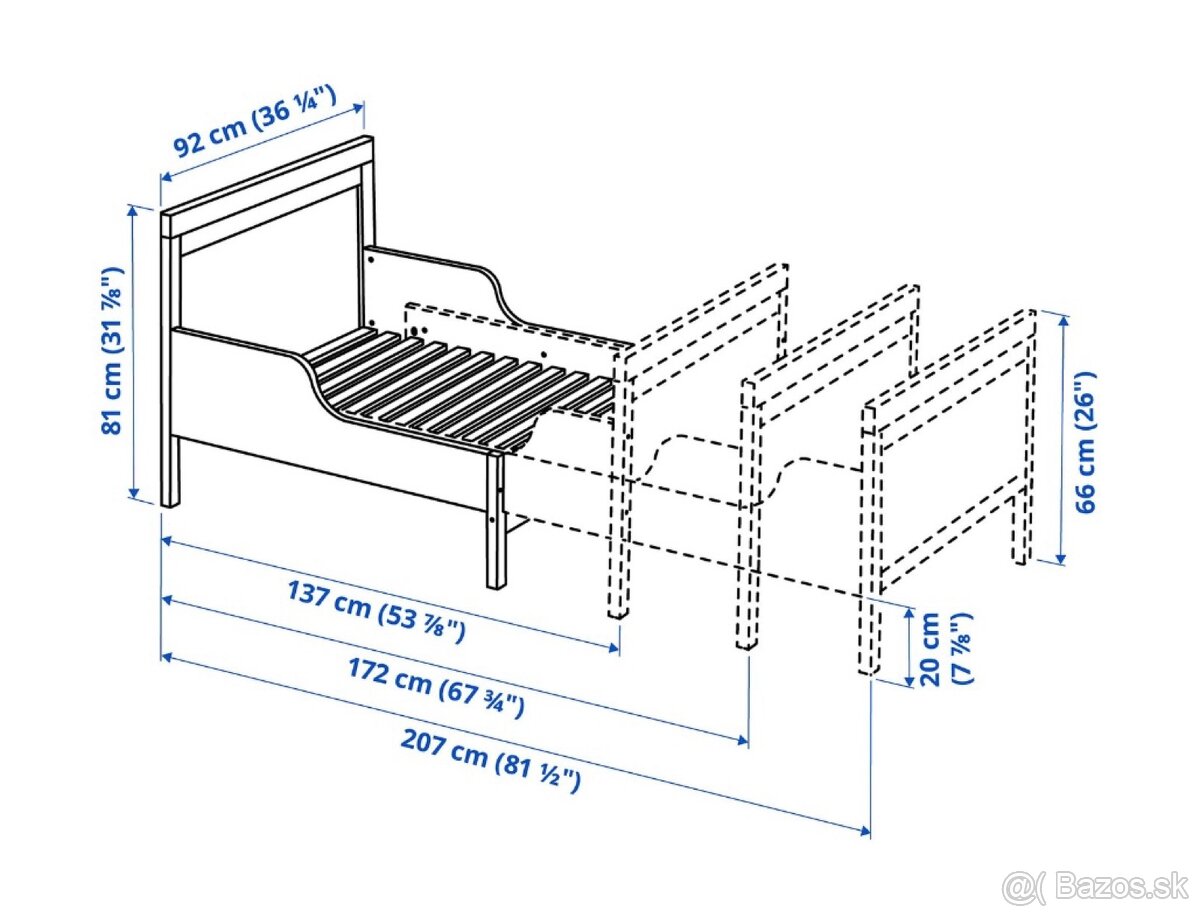 92 cm (36 ¼")

81 cm (31 ⅞")

66 cm (26")

137 cm (53 ⅞")

172 cm (67 ¾")

207 cm (81 ½")

20 cm (7 ⅞")

@( Bazos.sk