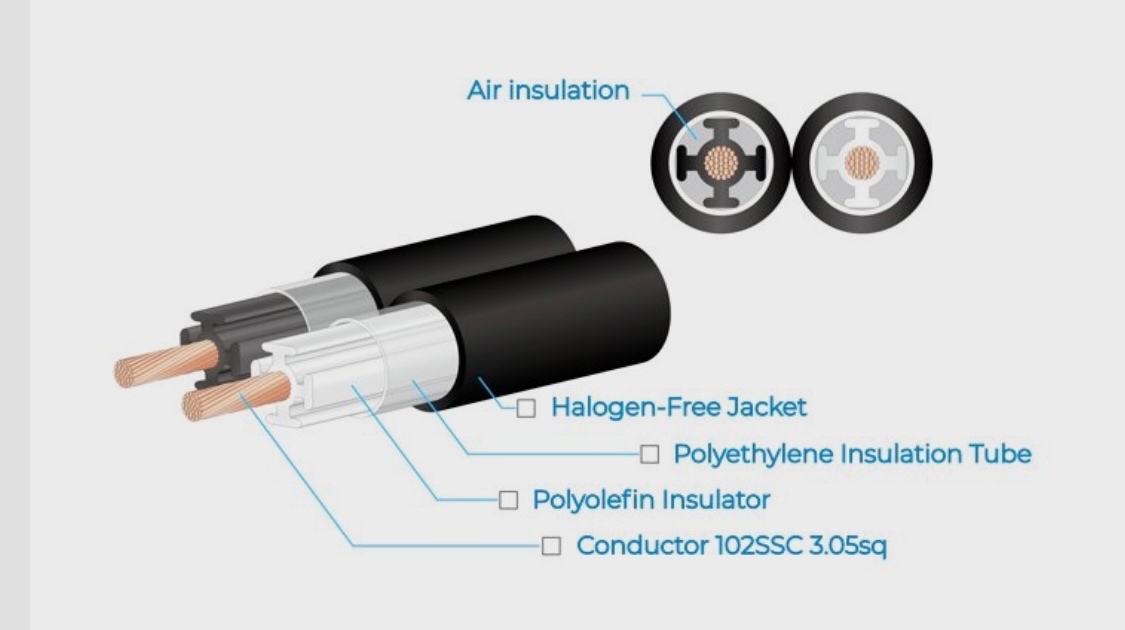 Air insulation

Halogen-Free Jacket

Polyethylene Insulation Tube

Polyolefin Insulator

Conductor 102SSC 3.05sq