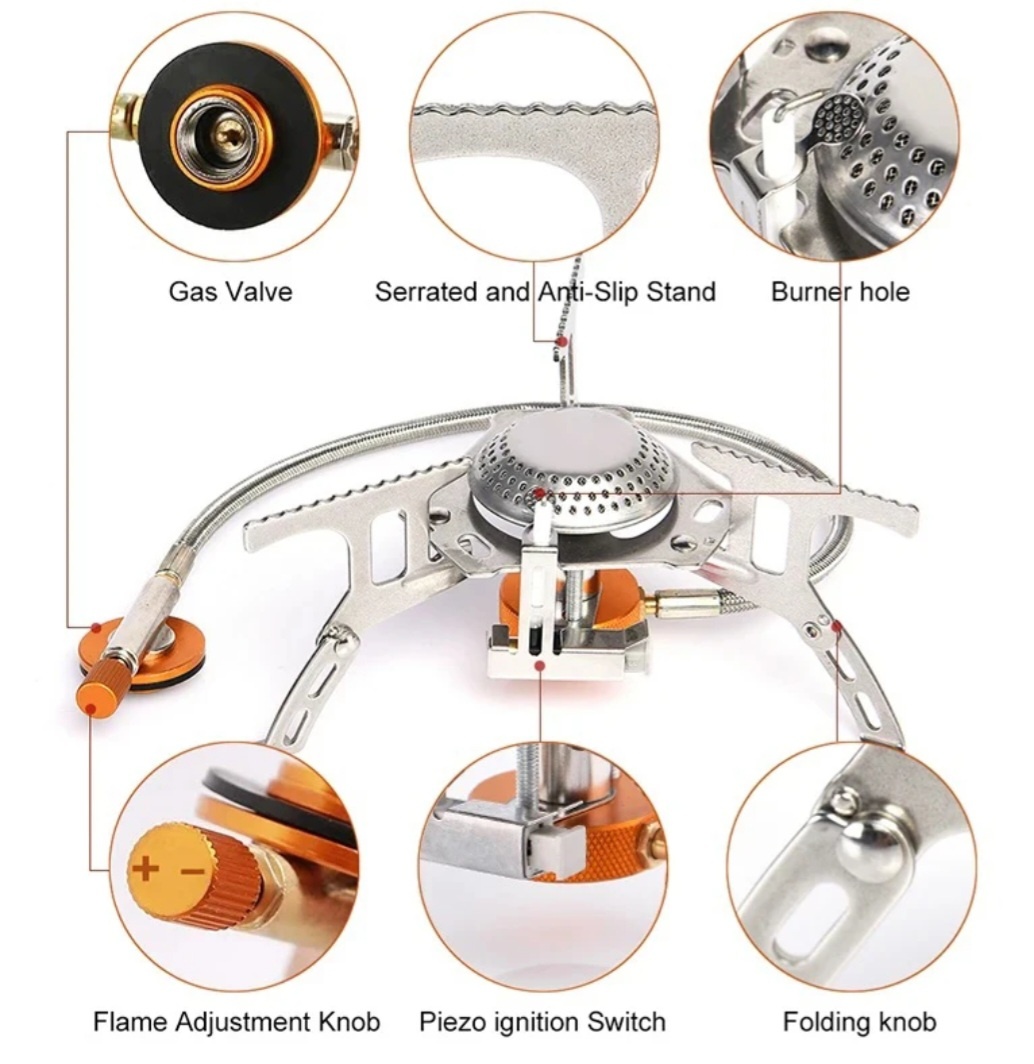 Gas Valve

Serrated and Anti-Slip Stand

Burner hole

+ −

Flame Adjustment Knob

Piezo ignition Switch

Folding knob