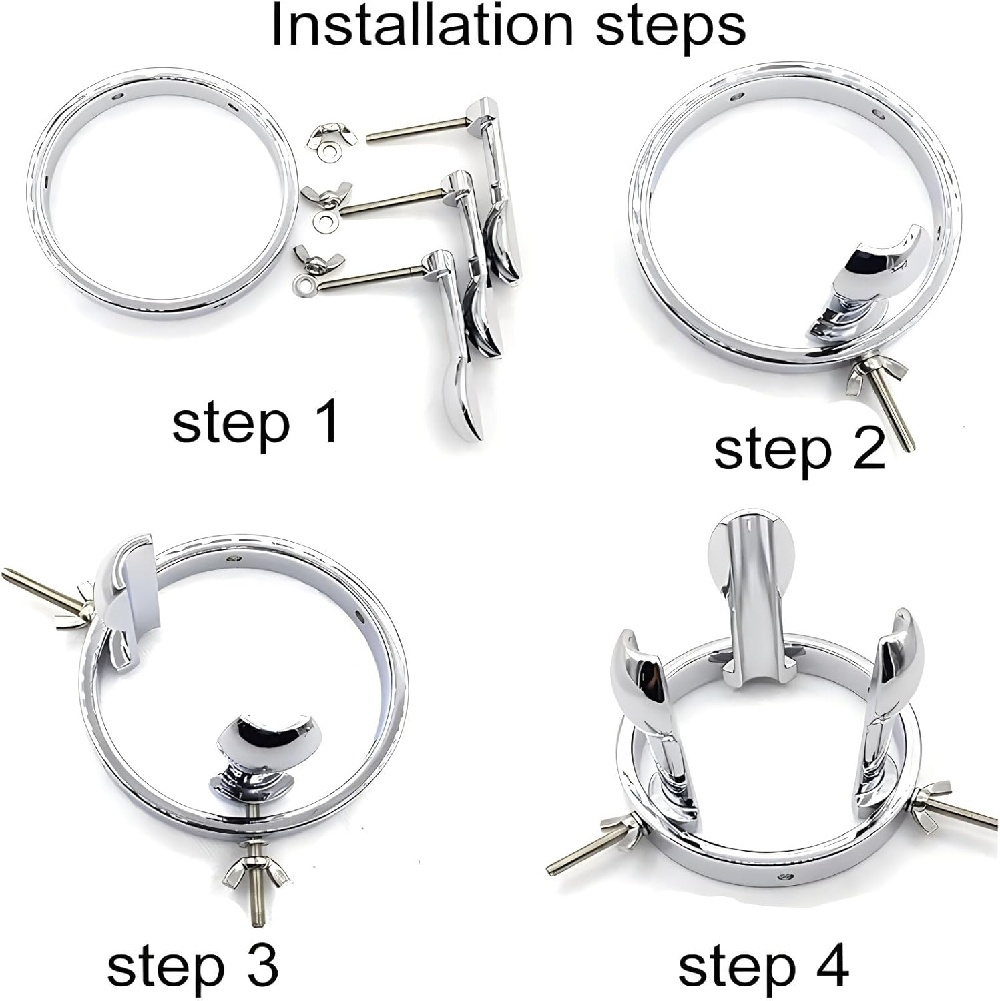 Installation steps

step 1

step 2

step 3

step 4