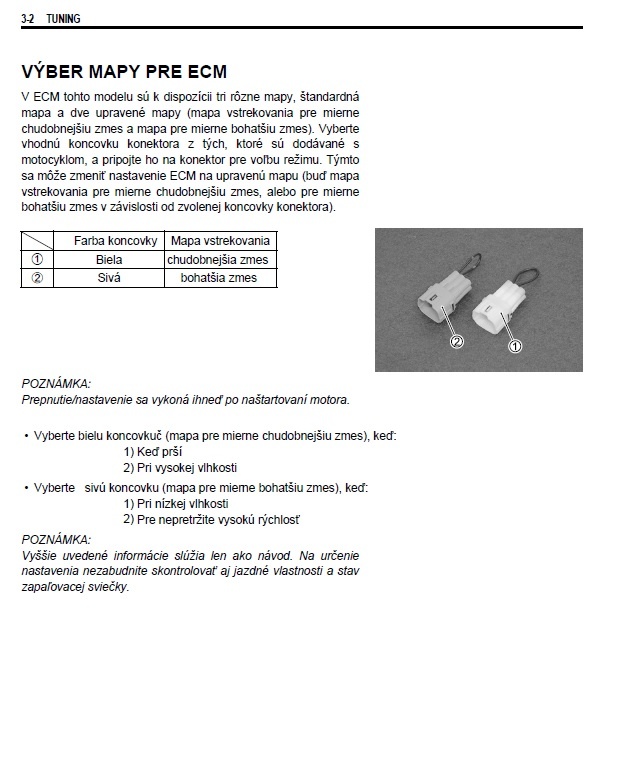 3-2 TUNING

VÝBER MAPY PRE ECM

V ECM tohto modelu sú k dispozícii tri rôzne mapy, štandardná mapa a dve upravené mapy (mapa vstrekovania pre mierne chudobnejšiu zmes a mapa pre mierne bohatšiu zmes). Vyberte vhodnú koncovku konektora z tých, ktoré sú dodávané s motocyklom, a pripojte ho na konektor pre voľbu režimu. Týmto sa môže zmeniť nastavenie ECM na upravenú mapu (buď mapa vstrekovania pre mierne chudobnejšiu zmes, alebo pre mierne bohatšiu zmes v závislosti od zvolenej koncovky konektora).

| | Farba koncovky | Mapa vstrekovania |
|---|---|---|
| ① | Biela | chudobnejšia zmes |
| ② | Sivá | bohatšia zmes |

②
①

POZNÁMKA:
Prepnutie/nastavenie sa vykoná ihneď po naštartovaní motora.

• Vyberte bielu koncovkuč (mapa pre mierne chudobnejšiu zmes), keď:
1) Keď prší
2) Pri vysokej vlhkosti

• Vyberte sivú koncovku (mapa pre mierne bohatšiu zmes), keď:
1) Pri nízkej vlhkosti
2) Pre nepretržite vysokú rýchlosť

POZNÁMKA:
Vyššie uvedené informácie slúžia len ako návod. Na určenie nastavenia nezabudnite skontrolovať aj jazdné vlastnosti a stav zapaľovacej sviečky.