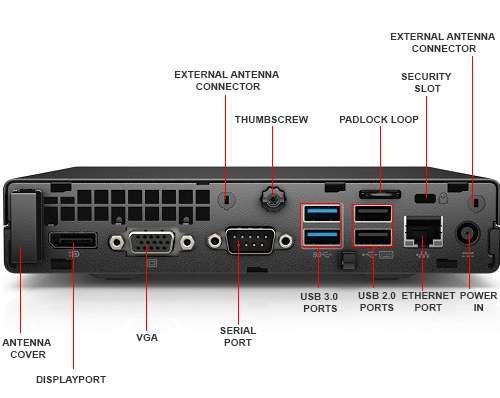 EXTERNAL ANTENNA CONNECTOR

EXTERNAL ANTENNA CONNECTOR

SECURITY SLOT

THUMBSCREW

PADLOCK LOOP

USB 3.0 PORTS

USB 2.0 PORTS

ETHERNET PORT

POWER IN

ANTENNA COVER

VGA

SERIAL PORT

DISPLAYPORT