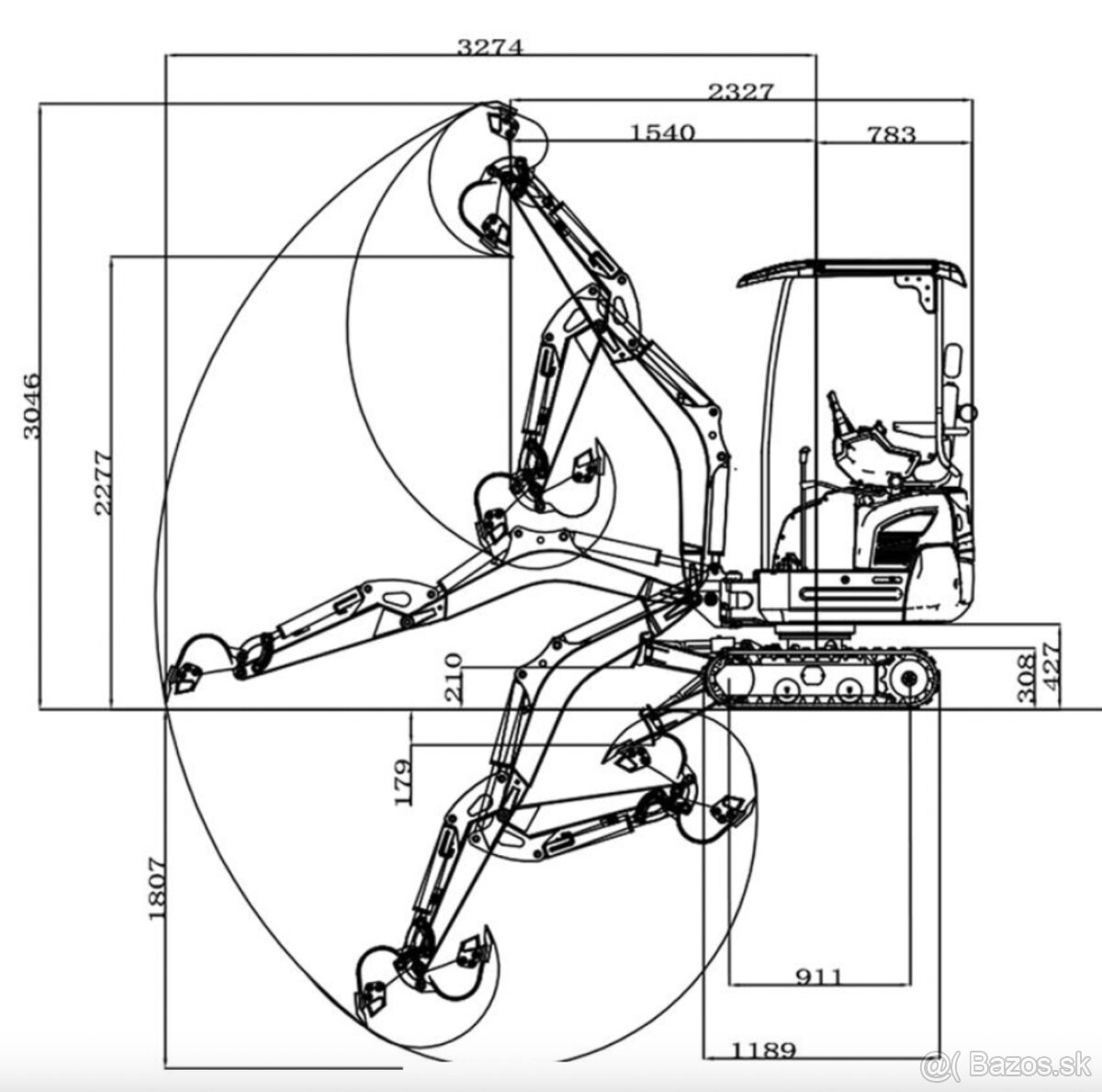 3274
2327
1540
783
3046
2277
210
308
427
179
1807
911
1189
@( Bazos.sk