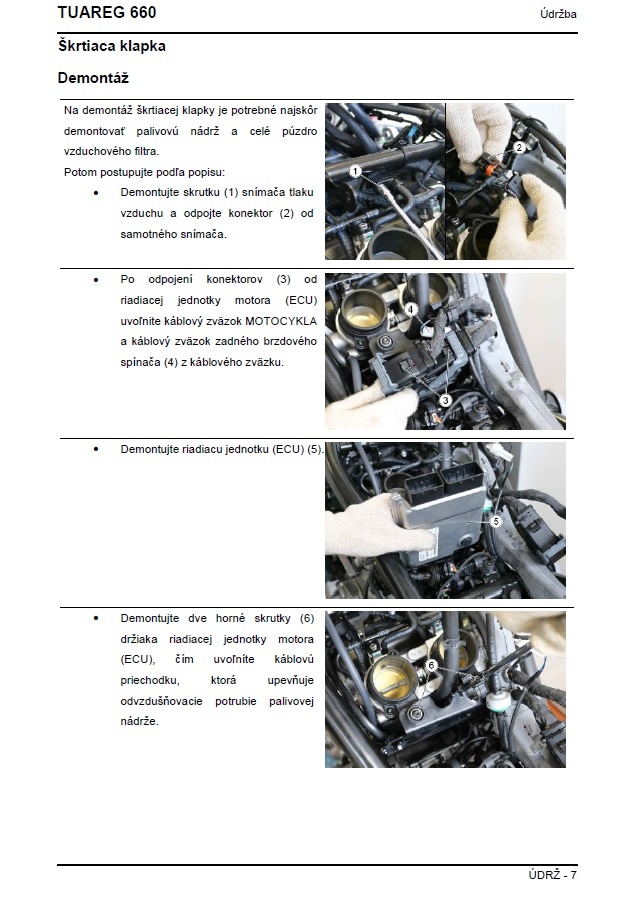 TUAREG 660

Údržba

Škrtiaca klapka

Demontáž

Na demontáž škrtiacej klapky je potrebné najskôr demontovať palivovú nádrž a celé púzdro vzduchového filtra.

Potom postupujte podľa popisu:

• Demontujte skrutku (1) snímača tlaku vzduchu a odpojte konektor (2) od samotného snímača.

1

2

• Po odpojení konektorov (3) od riadiacej jednotky motora (ECU) uvoľnite káblový zväzok MOTOCYKLA a káblový zväzok zadného brzdového spínača (4) z káblového zväzku.

4

3

• Demontujte riadiacu jednotku (ECU) (5).

5

• Demontujte dve horné skrutky (6) držiaka riadiacej jednotky motora (ECU), čím uvoľníte káblovú priechodku, ktorá upevňuje odvzdušňovacie potrubie palivovej nádrže.

6

ÚDRŽ - 7