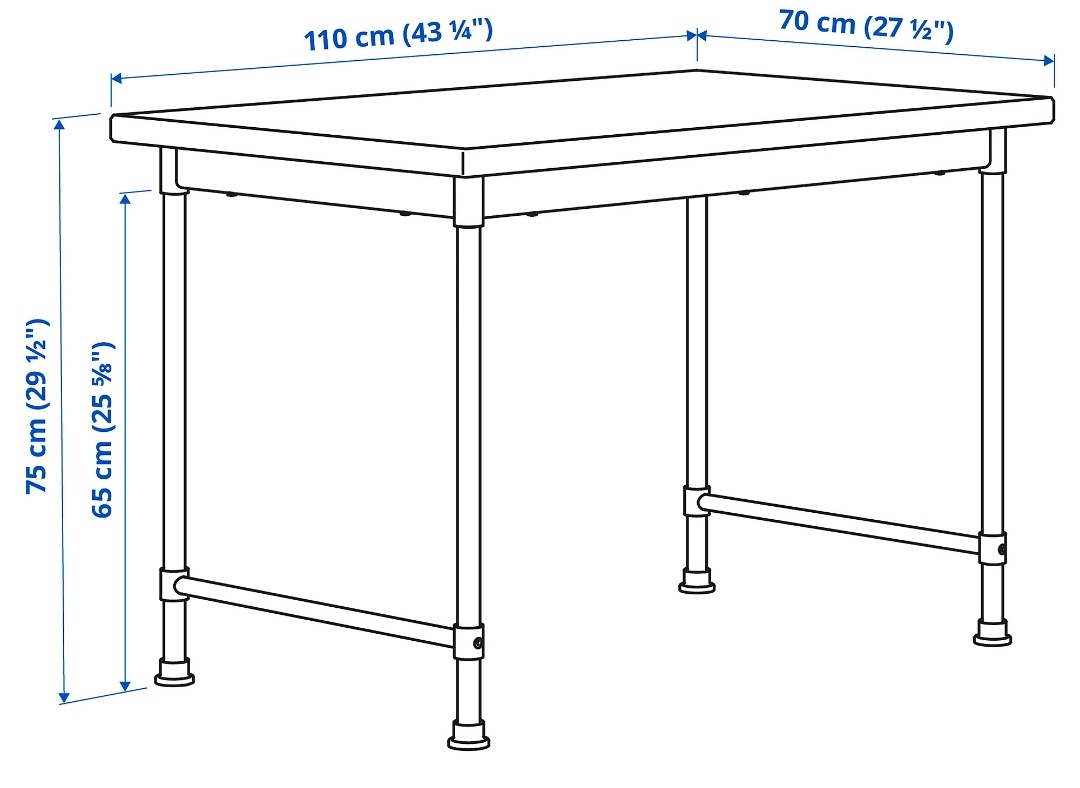 110 cm (43 ¼")
70 cm (27 ½")
75 cm (29 ½")
65 cm (25 ⅝")