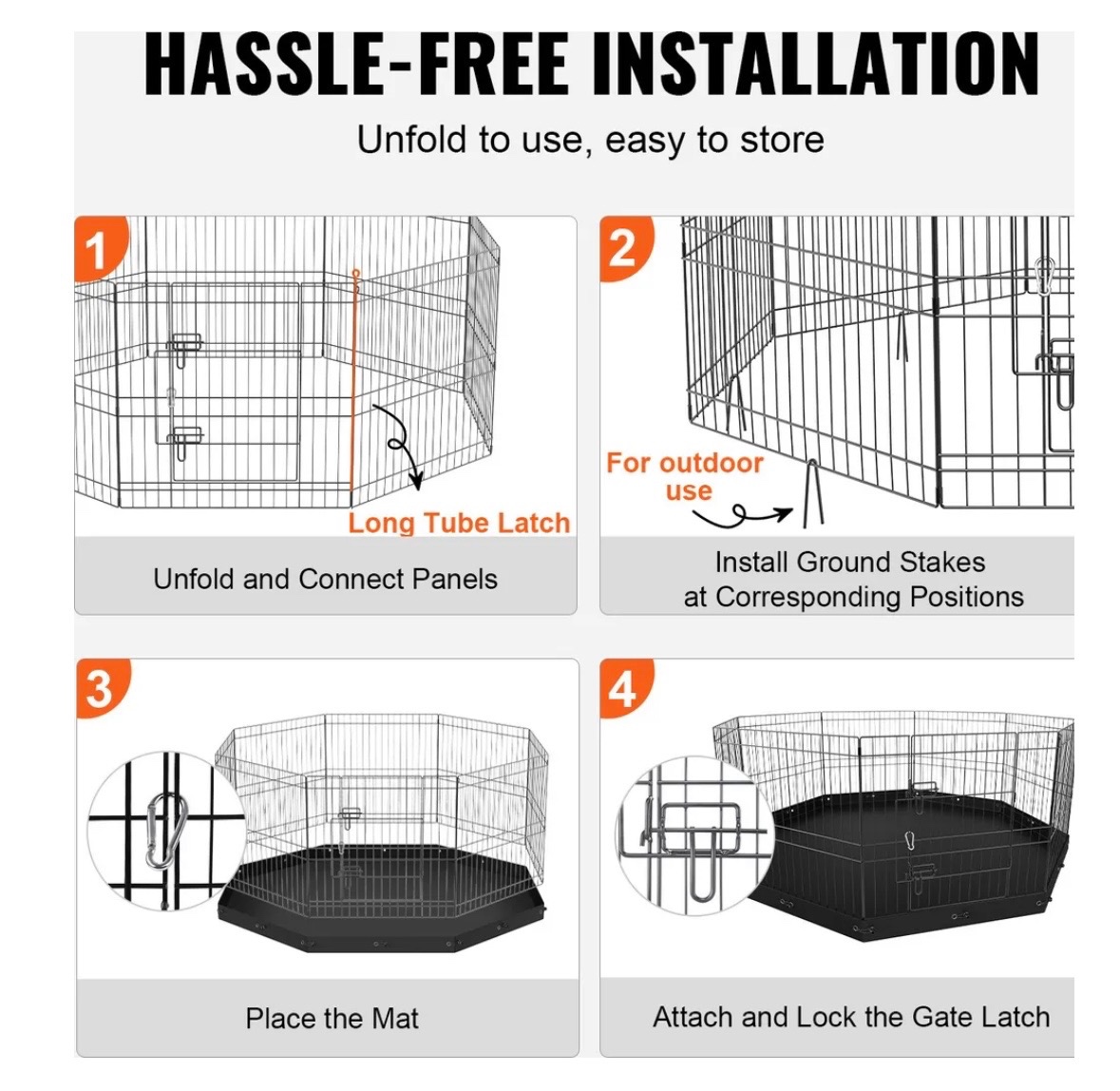 HASSLE-FREE INSTALLATION

Unfold to use, easy to store

1

Long Tube Latch

Unfold and Connect Panels

2

For outdoor use

Install Ground Stakes at Corresponding Positions

3

Place the Mat

4

Attach and Lock the Gate Latch