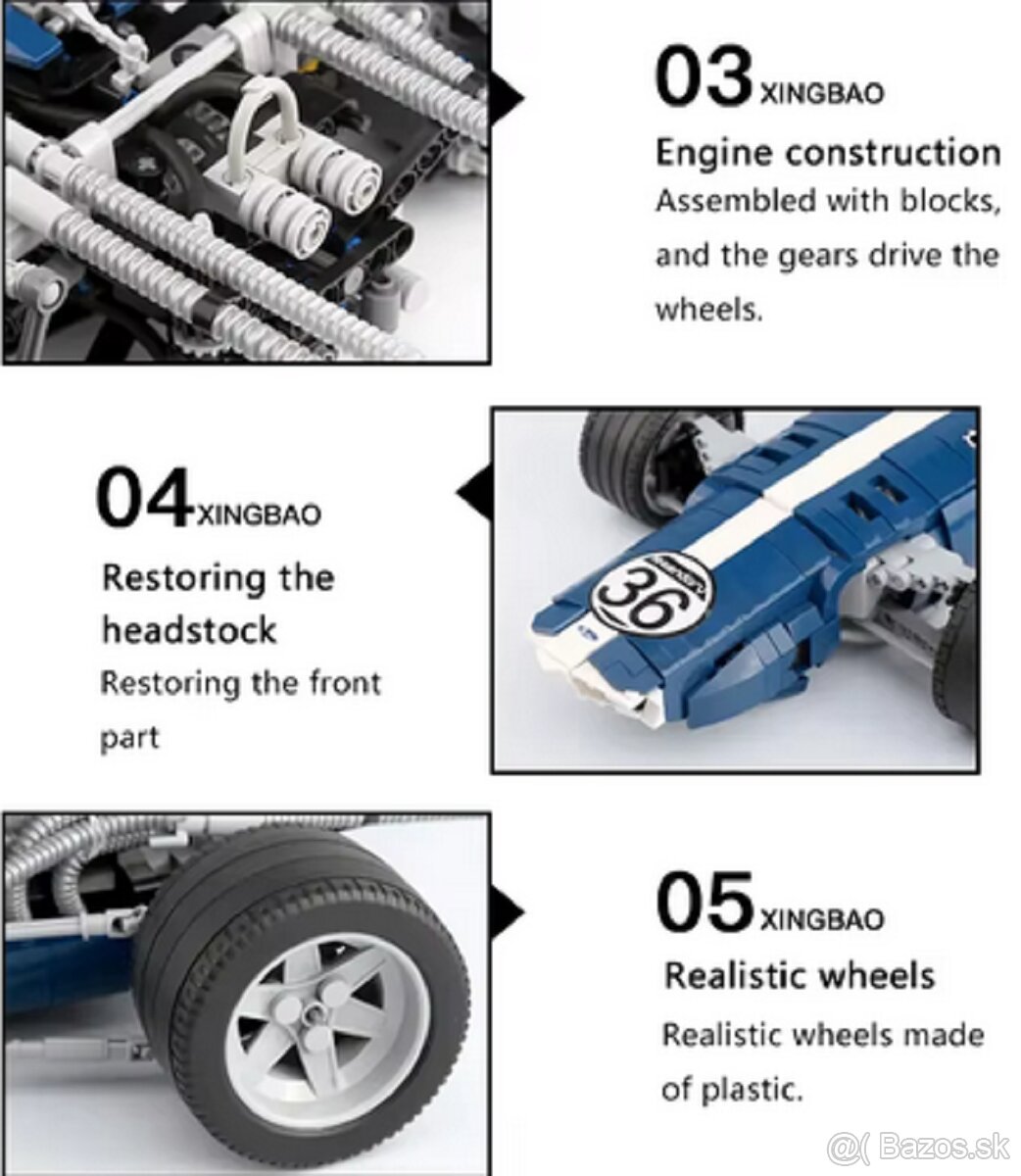 03 XINGBAO

Engine construction

Assembled with blocks, and the gears drive the wheels.

04 XINGBAO

Restoring the headstock

Restoring the front part

36

05 XINGBAO

Realistic wheels

Realistic wheels made of plastic.

@( Bazos.sk