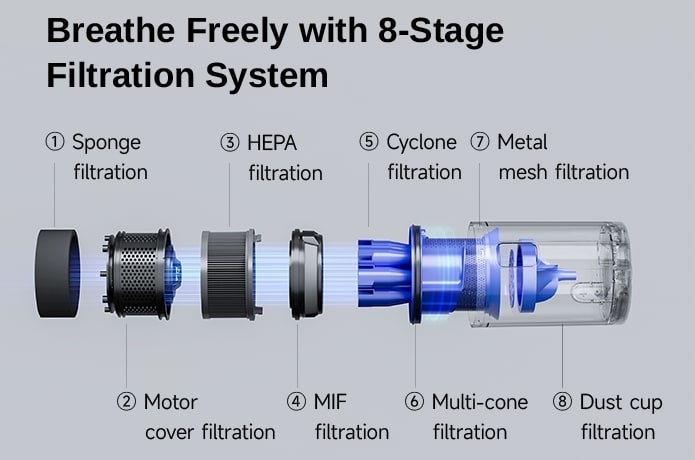 Breathe Freely with 8-Stage Filtration System

① Sponge filtration

③ HEPA filtration

⑤ Cyclone filtration

⑦ Metal mesh filtration

② Motor cover filtration

④ MIF filtration

⑥ Multi-cone filtration

⑧ Dust cup filtration