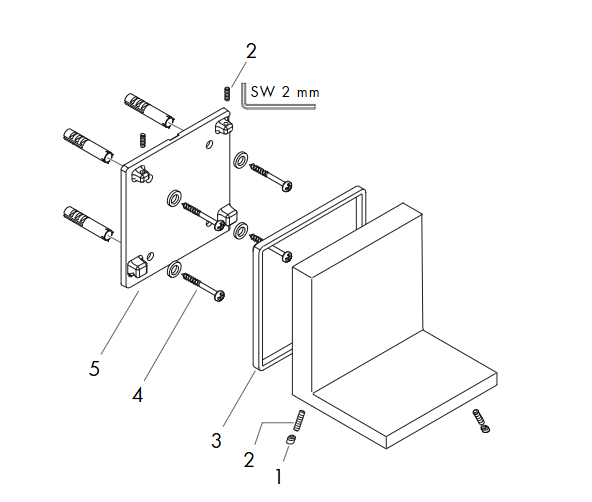 2
SW 2 mm
5
4
3
2
1