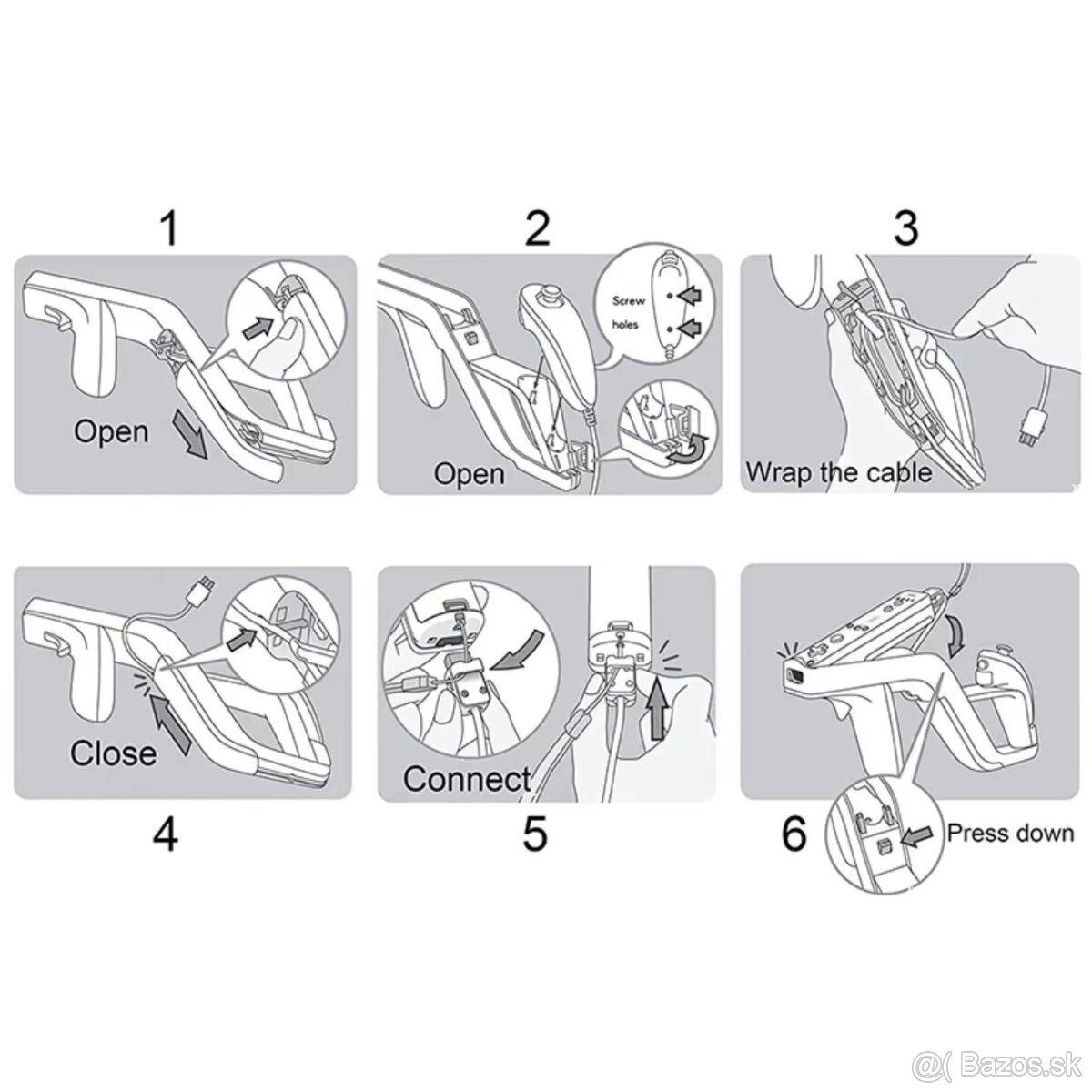 1

Open

2

Screw holes

Open

3

Wrap the cable

Close

4

Connect

5

6

Press down

@( Bazos.sk